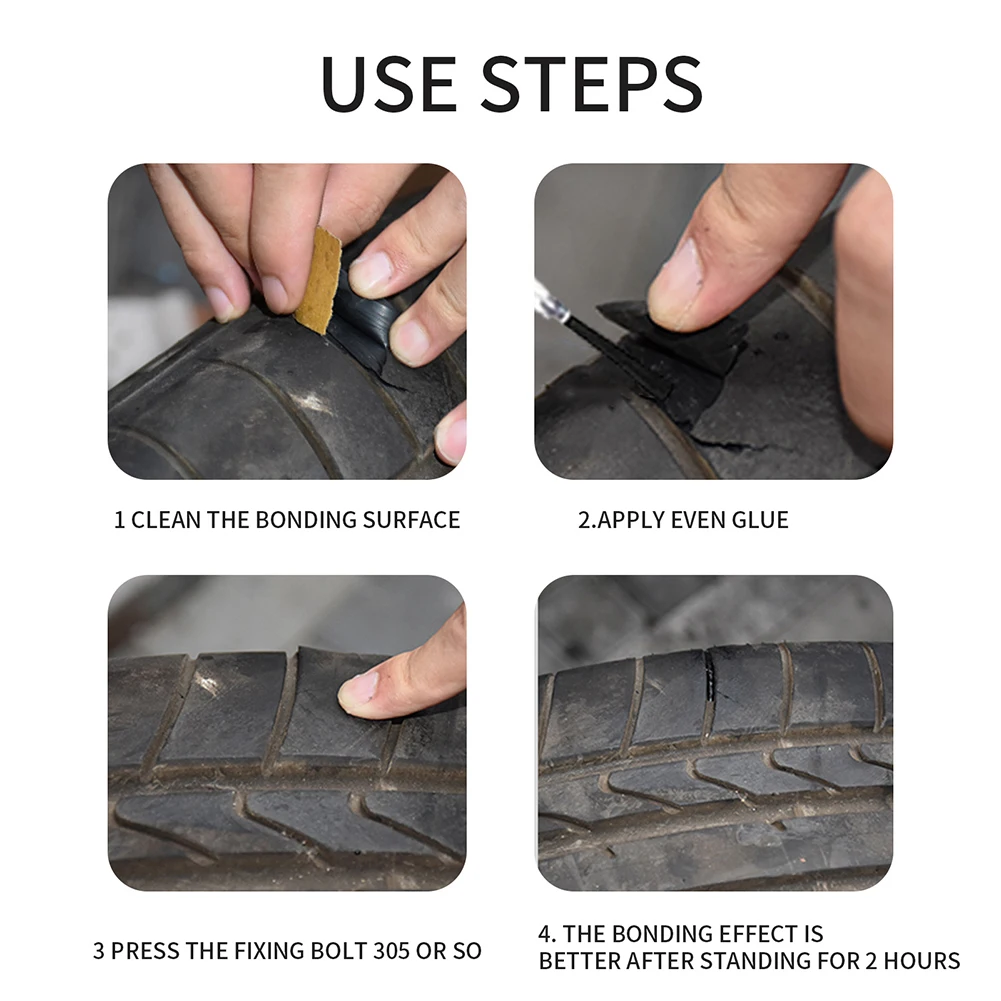 USE STEPS

1 CLEAN THE BONDING SURFACE

2.APPLY EVEN GLUE

3 PRESS THE FIXING BOLT 305 OR SO

4. THE BONDING EFFECT IS BETTER AFTER STANDING FOR 2 HOURS