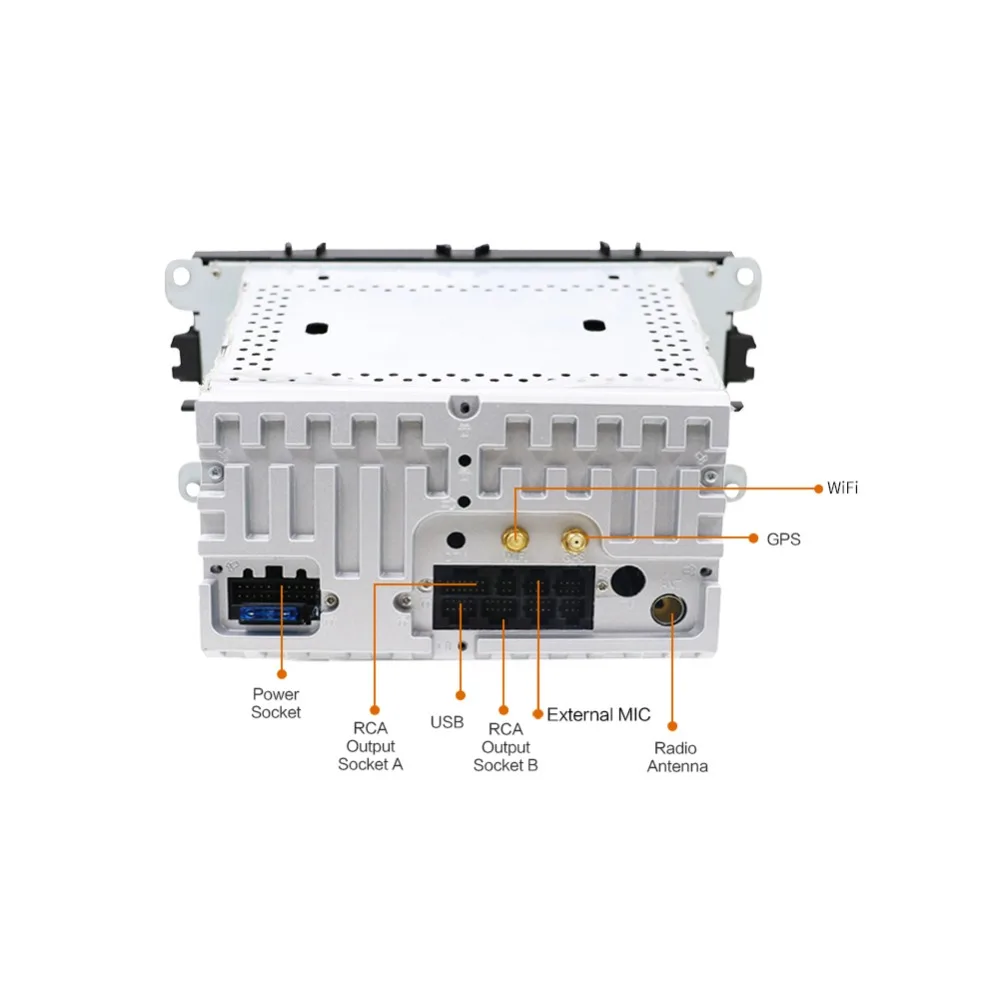 WiFi

GPS

Power Socket

RCA Output Socket A

USB

RCA Output Socket B

External MIC

Radio Antenna