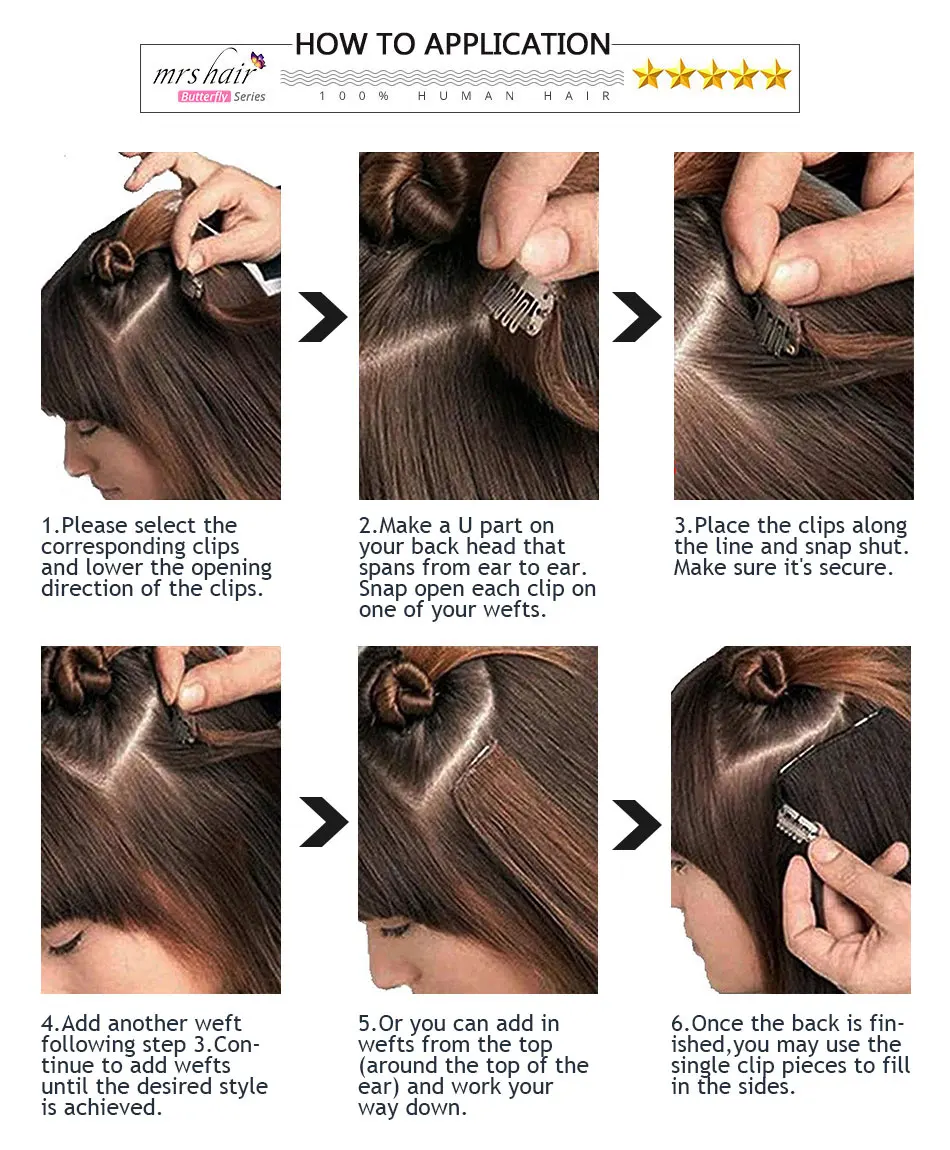 mrs hair
Butterfly Series

HOW TO APPLICATION

100% HUMAN HAIR

1.Please select the corresponding clips and lower the opening direction of the clips.

2.Make a U part on your back head that spans from ear to ear. Snap open each clip on one of your wefts.

3.Place the clips along the line and snap shut. Make sure it's secure.

4.Add another weft following step 3.Continue to add wefts until the desired style is achieved.

5.Or you can add in wefts from the top (around the top of the ear) and work your way down.

6.Once the back is finished,you may use the single clip pieces to fill in the sides.