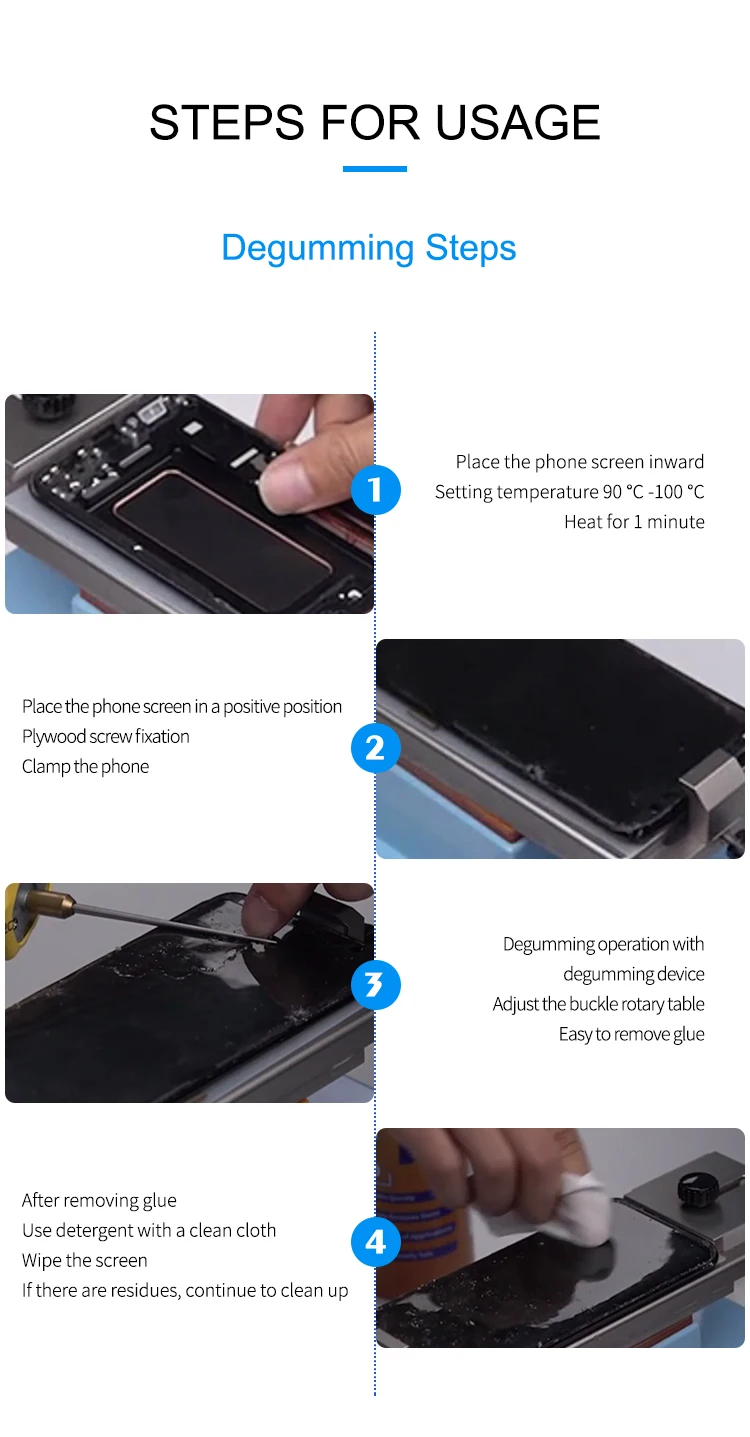 STEPS FOR USAGE

Degumming Steps

1

Place the phone screen inward
Setting temperature 90 °C -100 °C
Heat for 1 minute

Place the phone screen in a positive position
Plywood screw fixation
Clamp the phone

2

3

Degumming operation with degumming device
Adjust the buckle rotary table
Easy to remove glue

After removing glue
Use detergent with a clean cloth
Wipe the screen
If there are residues, continue to clean up

4