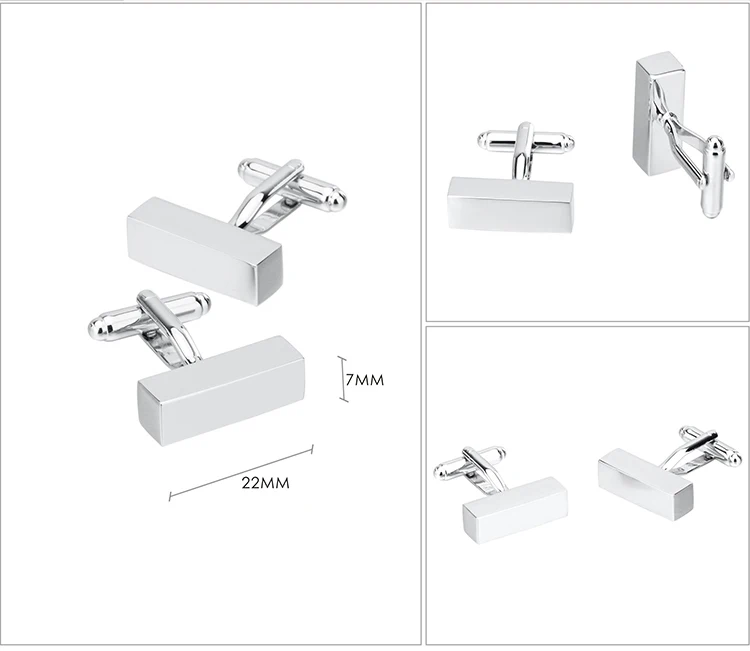 7MM

22MM