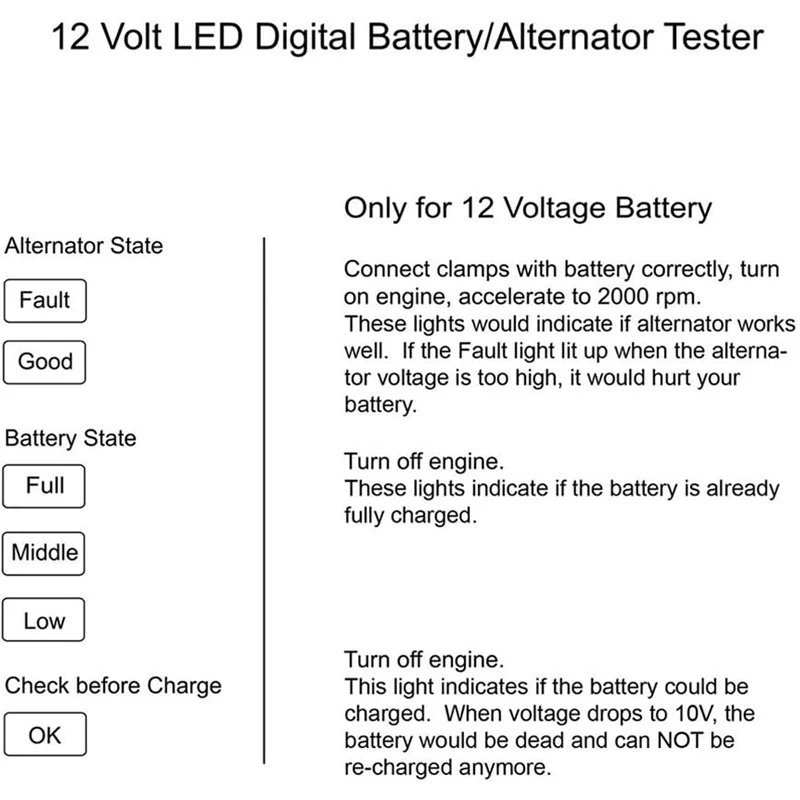 12 Volt LED Digital Battery/Alternator Tester

Alternator State

Fault

Good

Battery State

Full

Middle

Low

Check before Charge

OK

Only for 12 Voltage Battery

Connect clamps with battery correctly, turn on engine, accelerate to 2000 rpm. These lights would indicate if alternator works well. If the Fault light lit up when the alternator voltage is too high, it would hurt your battery.

Turn off engine. These lights indicate if the battery is already fully charged.

Turn off engine. This light indicates if the battery could be charged. When voltage drops to 10V, the battery would be dead and can NOT be re-charged anymore.