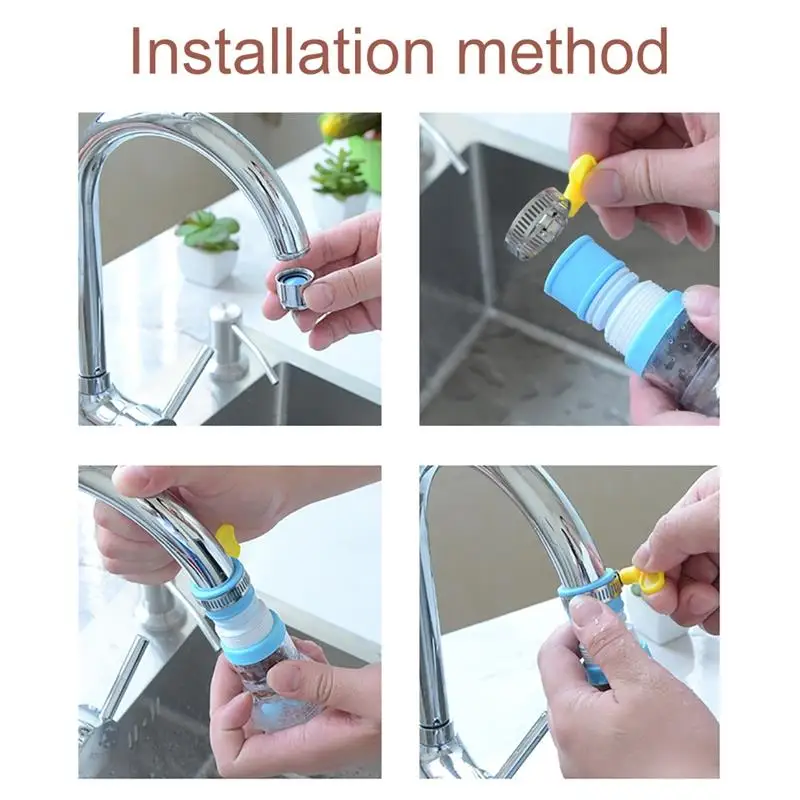 Installation method