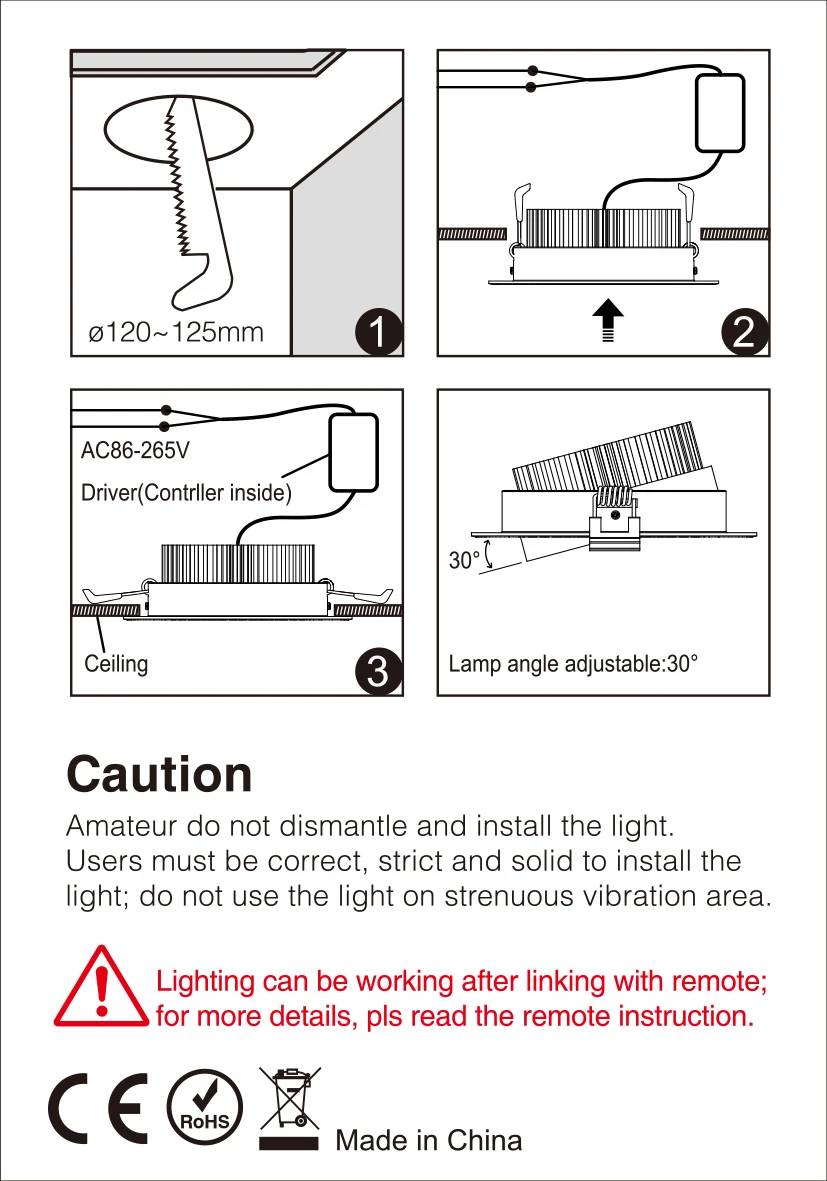 ø120~125mm

1

2

AC86-265V

Driver(Contrller inside)

Ceiling

3

30°

Lamp angle adjustable:30°

Caution

Amateur do not dismantle and install the light. Users must be correct, strict and solid to install the light; do not use the light on strenuous vibration area.

Lighting can be working after linking with remote; for more details, pls read the remote instruction.

CE RoHS

Made in China