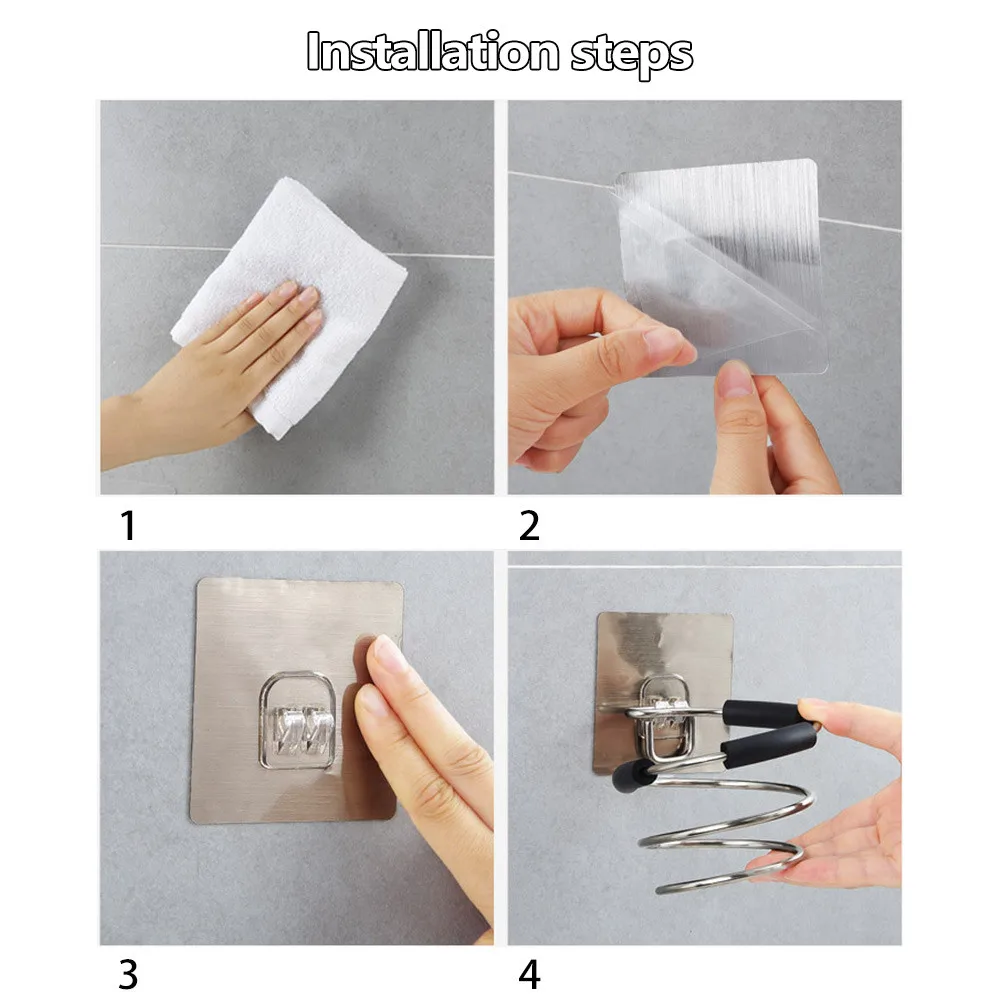 Installation steps

1

2

3

4