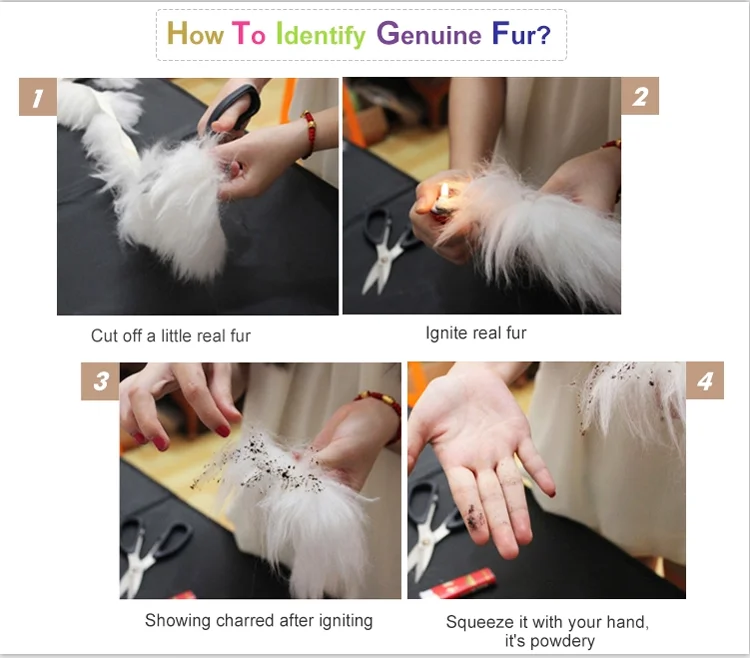 How To Identify Genuine Fur?

1

2

Cut off a little real fur

Ignite real fur

3

4

Showing charred after igniting

Squeeze it with your hand, it's powdery