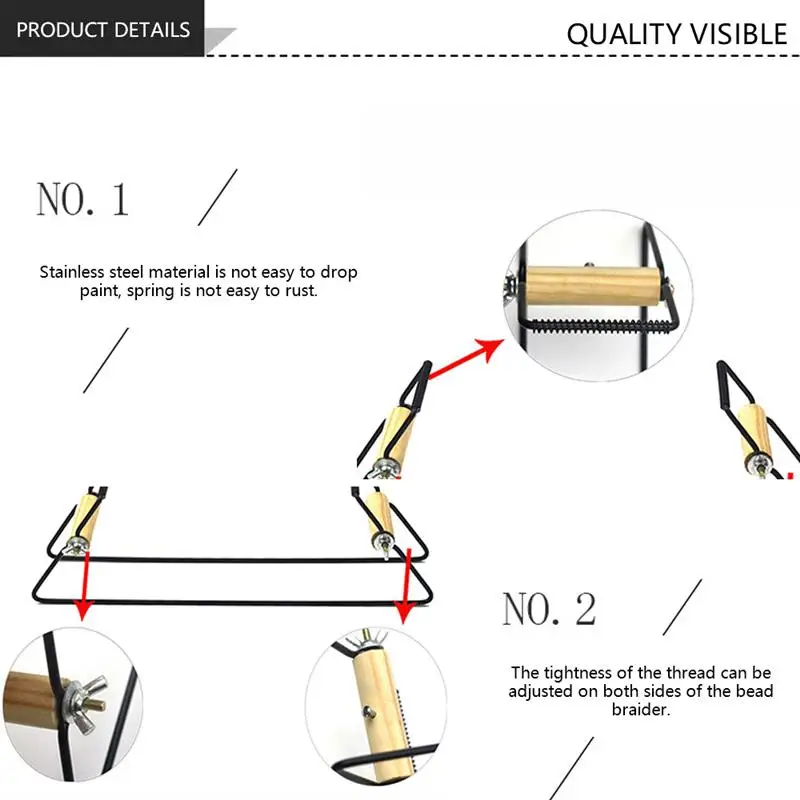 PRODUCT DETAILS

QUALITY VISIBLE

NO. 1

Stainless steel material is not easy to drop paint, spring is not easy to rust.

NO. 2

The tightness of the thread can be adjusted on both sides of the bead braider.