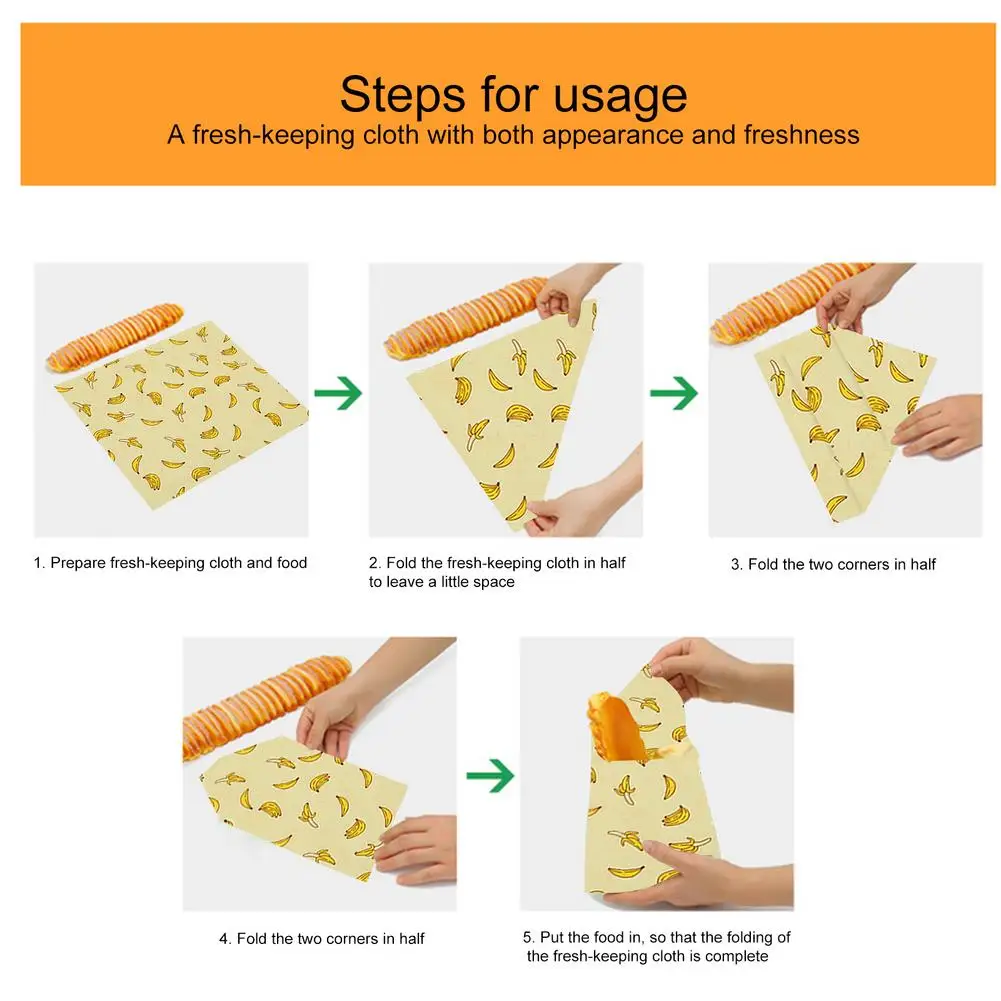 Steps for usage
A fresh-keeping cloth with both appearance and freshness

1. Prepare fresh-keeping cloth and food

2. Fold the fresh-keeping cloth in half to leave a little space

3. Fold the two corners in half

4. Fold the two corners in half

5. Put the food in, so that the folding of the fresh-keeping cloth is complete