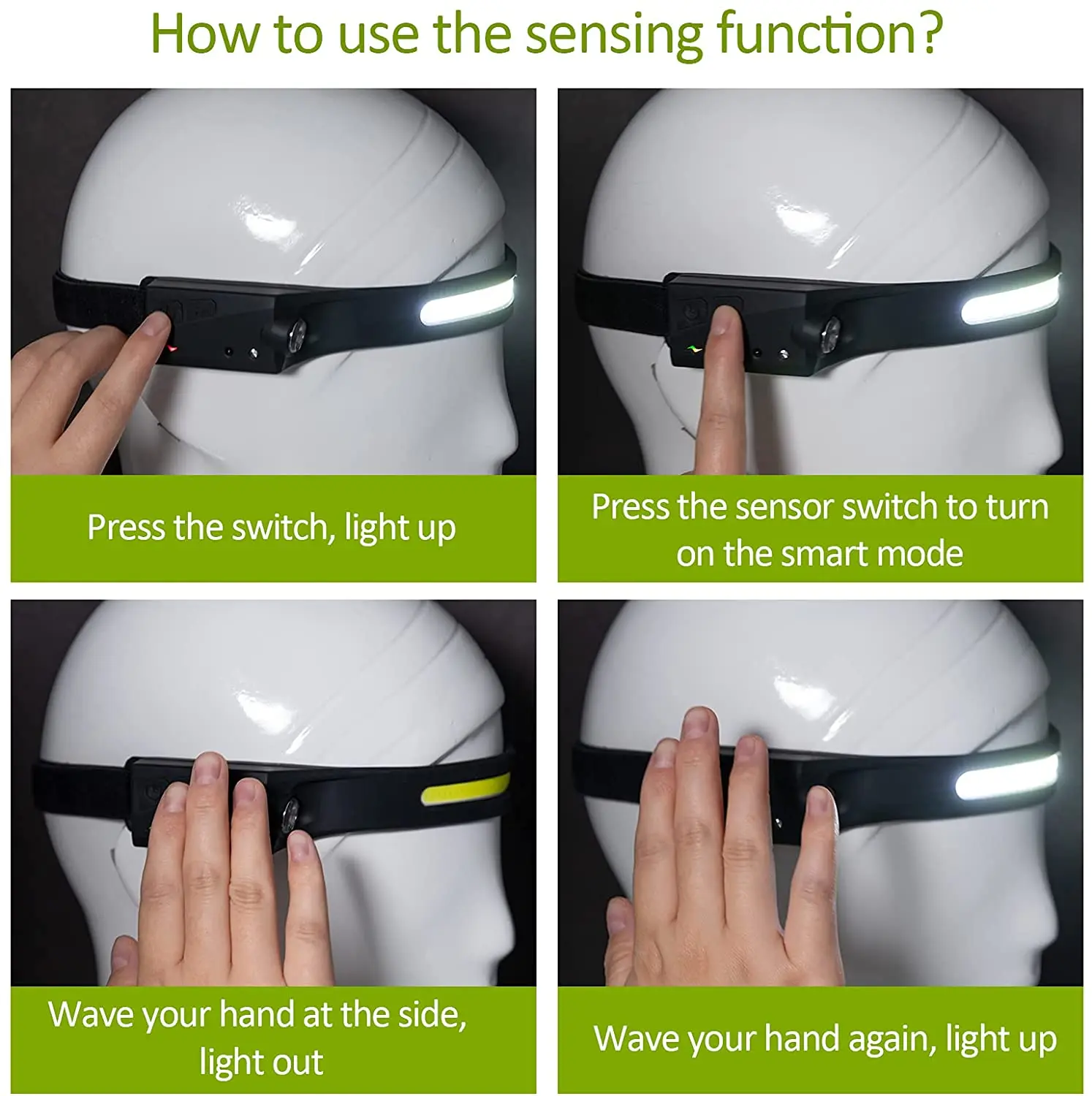 How to use the sensing function?

Press the switch, light up

Press the sensor switch to turn on the smart mode

Wave your hand at the side, light out

Wave your hand again, light up