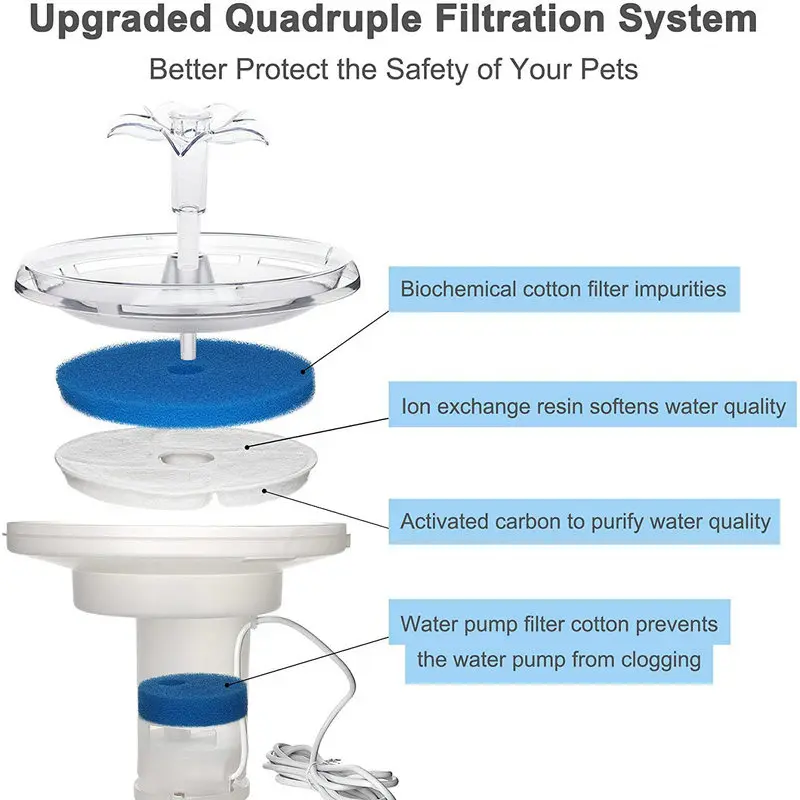 Upgraded Quadruple Filtration System

Better Protect the Safety of Your Pets

Biochemical cotton filter impurities

Ion exchange resin softens water quality

Activated carbon to purify water quality

Water pump filter cotton prevents the water pump from clogging