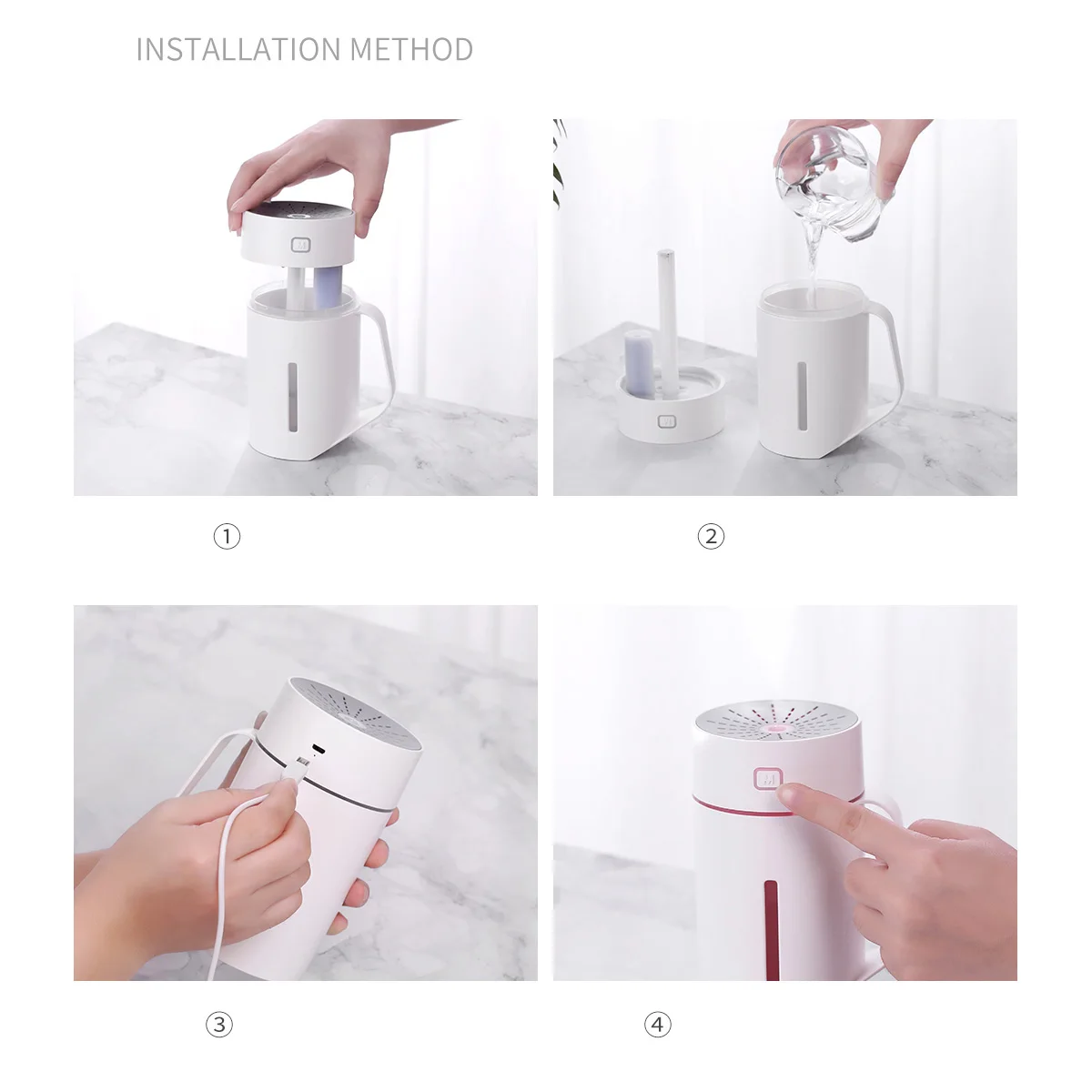 INSTALLATION METHOD

①

②

③

④