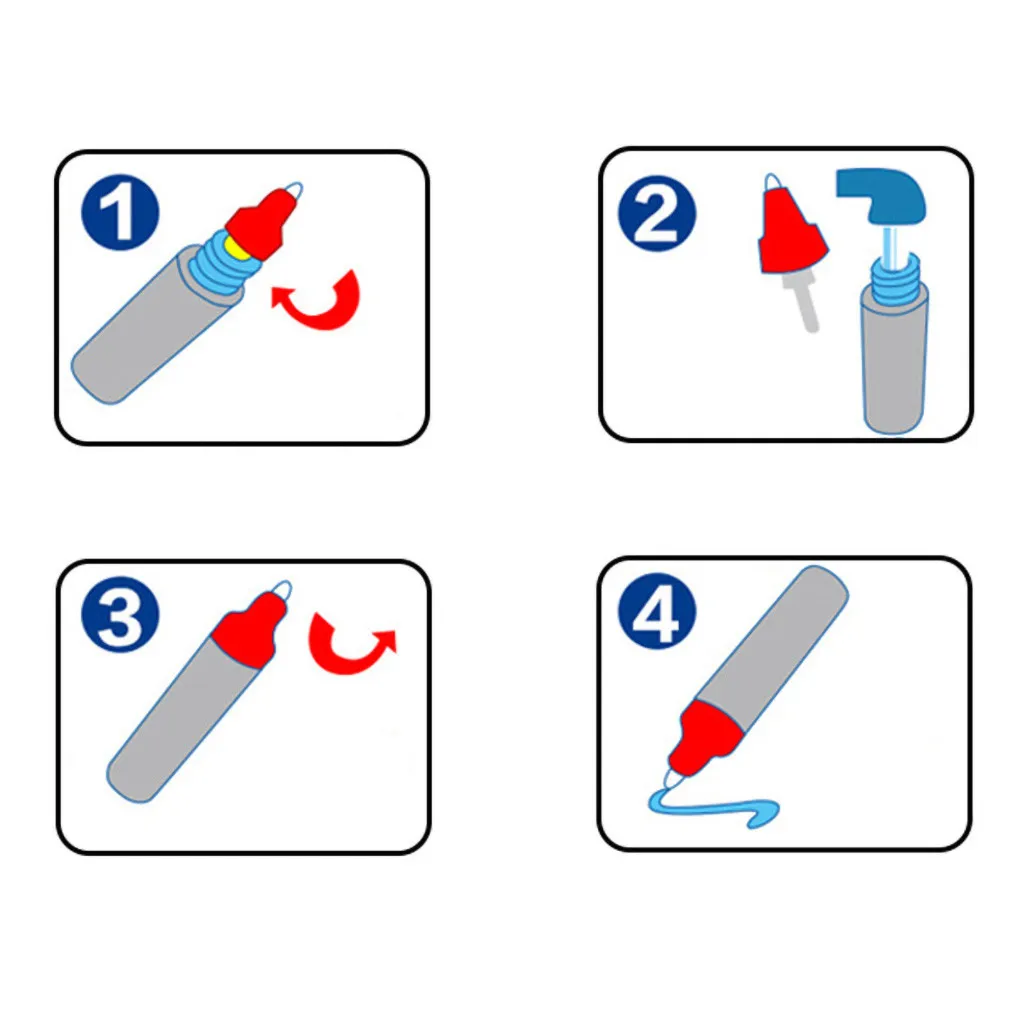 1

2

3

4