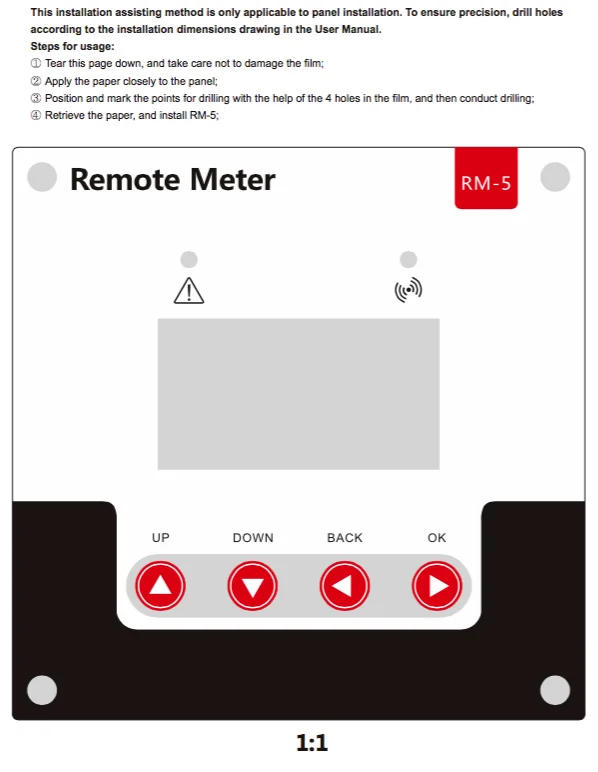 This installation assisting method is only applicable to panel installation. To ensure precision, drill holes according to the installation dimensions drawing in the User Manual.
Steps for usage:
① Tear this page down, and take care not to damage the film;
② Apply the paper closely to the panel;
③ Position and mark the points for drilling with the help of the 4 holes in the film, and then conduct drilling;
④ Retrieve the paper, and install RM-5;

Remote Meter

RM-5

UP DOWN BACK OK

1:1