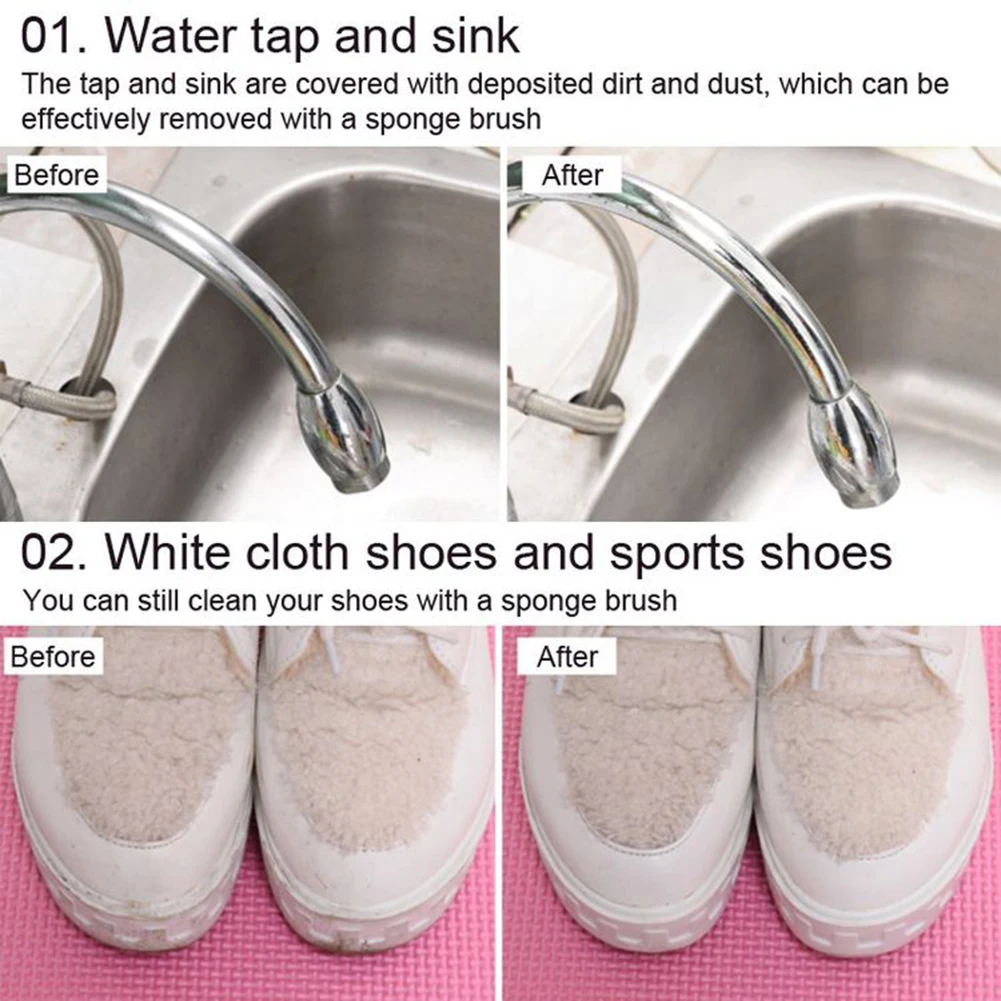 01. Water tap and sink
The tap and sink are covered with deposited dirt and dust, which can be effectively removed with a sponge brush

Before

After

02. White cloth shoes and sports shoes
You can still clean your shoes with a sponge brush

Before

After