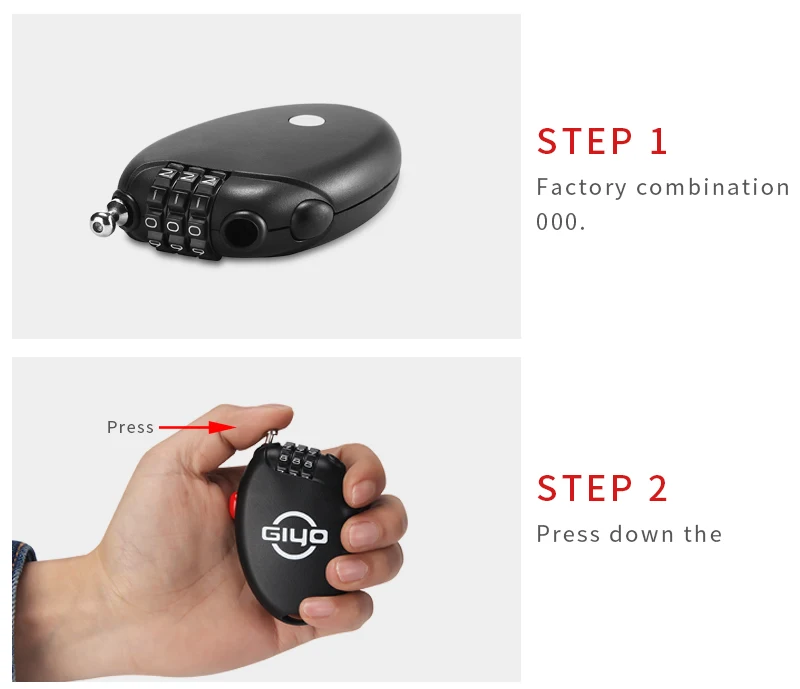 STEP 1

Factory combination 000.

Press

GIYO

STEP 2

Press down the