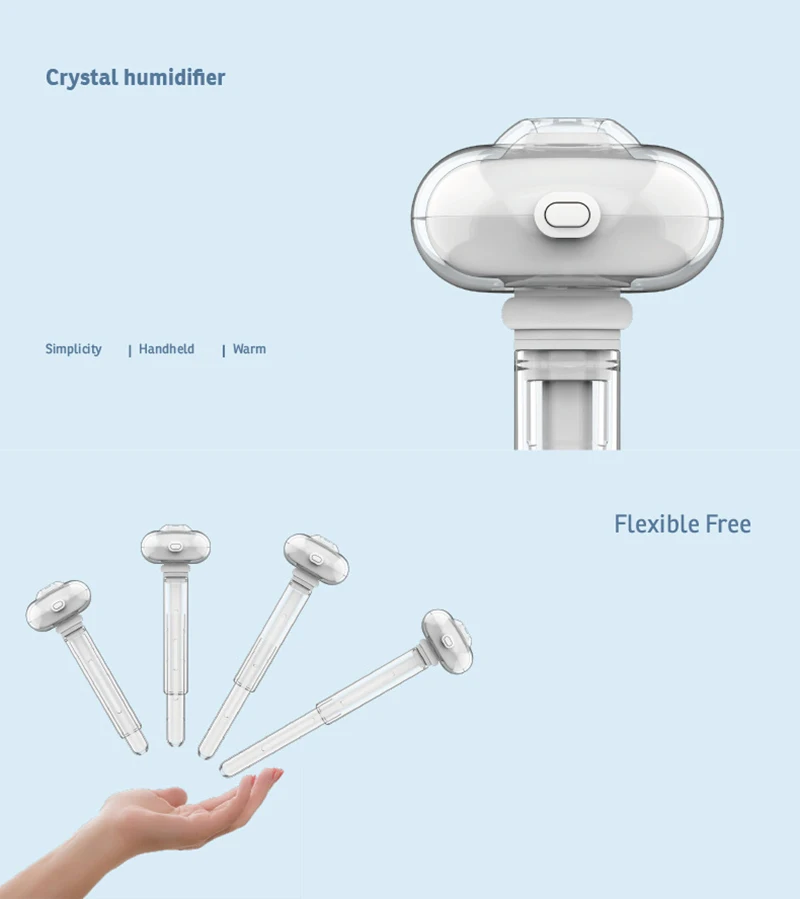 Crystal humidifier

Simplicity | Handheld | Warm

Flexible Free