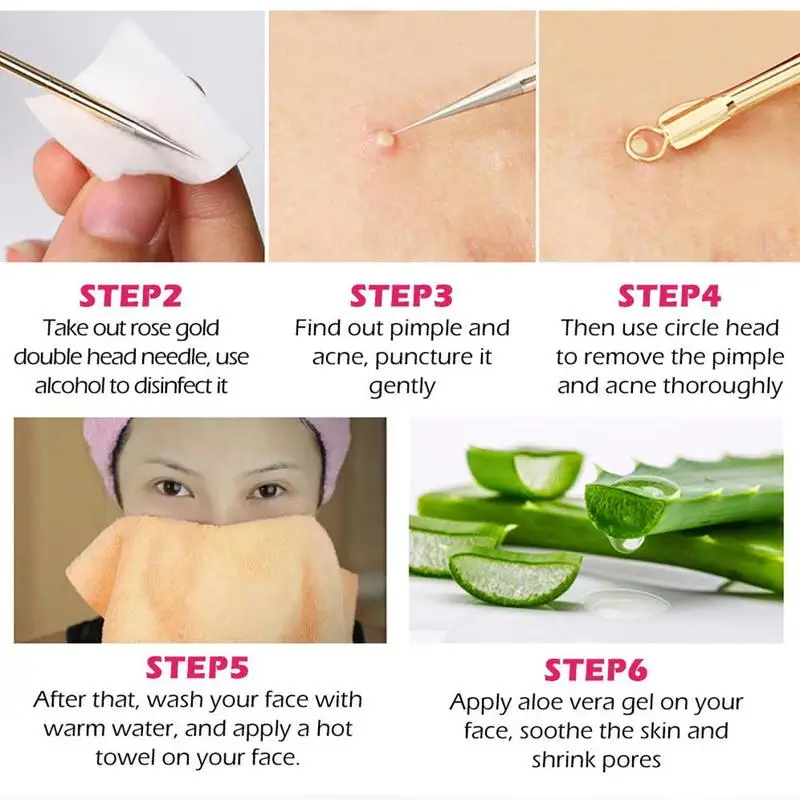 STEP2
Take out rose gold double head needle, use alcohol to disinfect it

STEP3
Find out pimple and acne, puncture it gently

STEP4
Then use circle head to remove the pimple and acne thoroughly

STEP5
After that, wash your face with warm water, and apply a hot towel on your face.

STEP6
Apply aloe vera gel on your face, soothe the skin and shrink pores