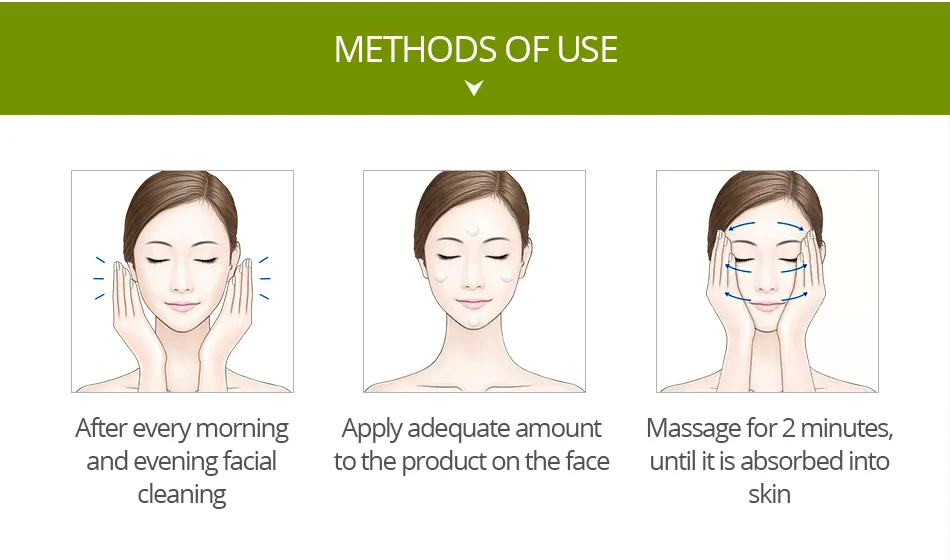 METHODS OF USE

After every morning and evening facial cleaning

Apply adequate amount to the product on the face

Massage for 2 minutes, until it is absorbed into skin