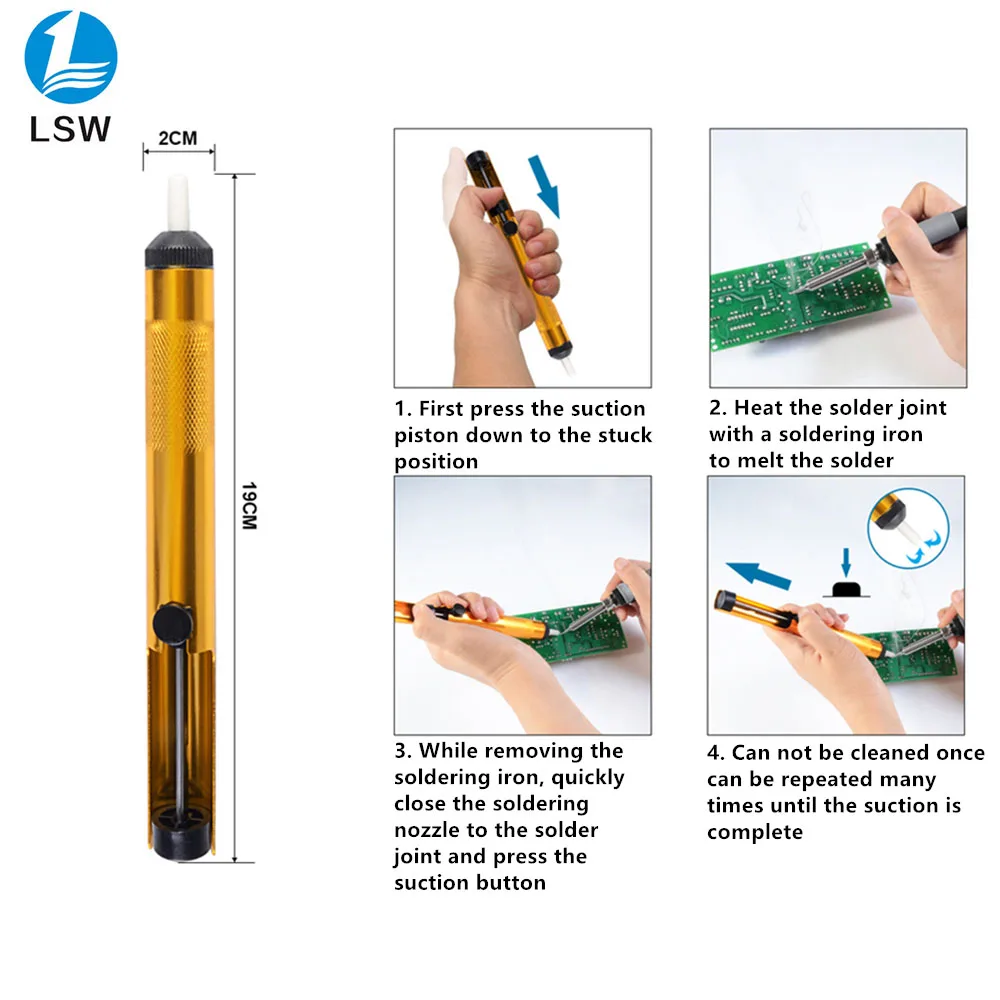 LSW

2CM

19CM

1. First press the suction piston down to the stuck position

2. Heat the solder joint with a soldering iron to melt the solder

3. While removing the soldering iron, quickly close the soldering nozzle to the solder joint and press the suction button

4. Can not be cleaned once can be repeated many times until the suction is complete