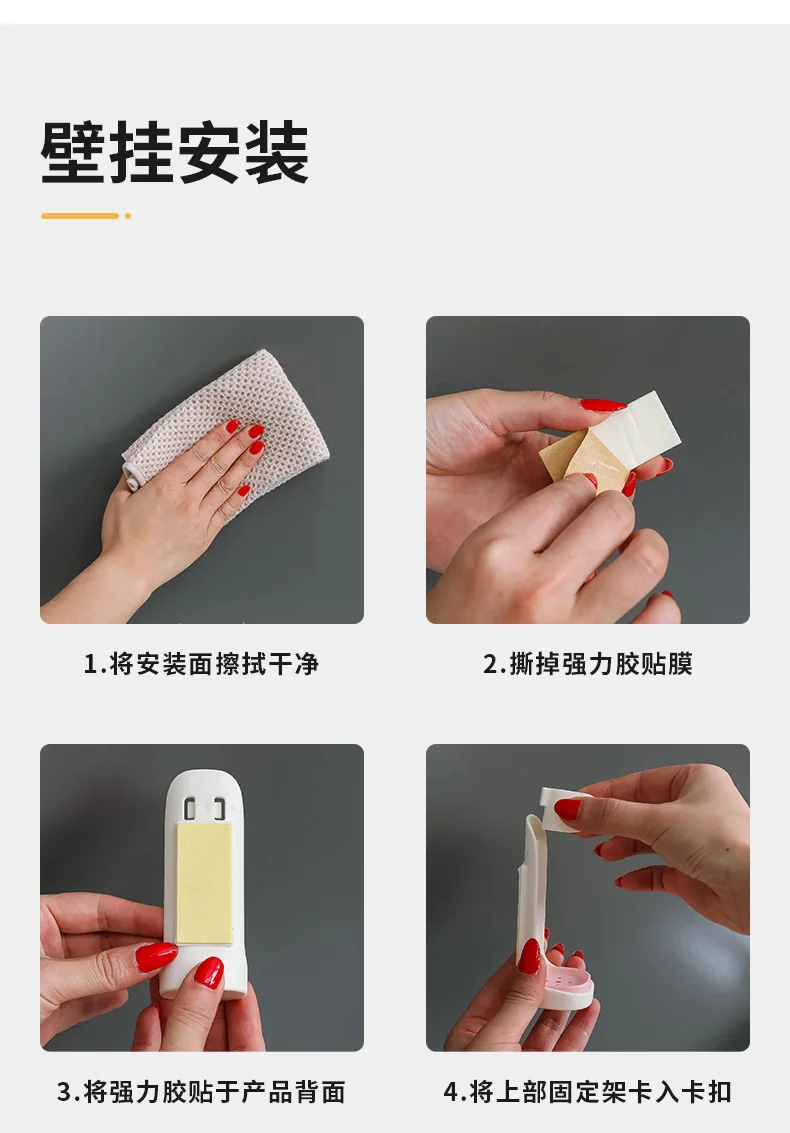 壁挂安装

1.将安装面擦拭干净

2.撕掉强力胶贴膜

3.将强力胶贴于产品背面

4.将上部固定架卡入卡扣