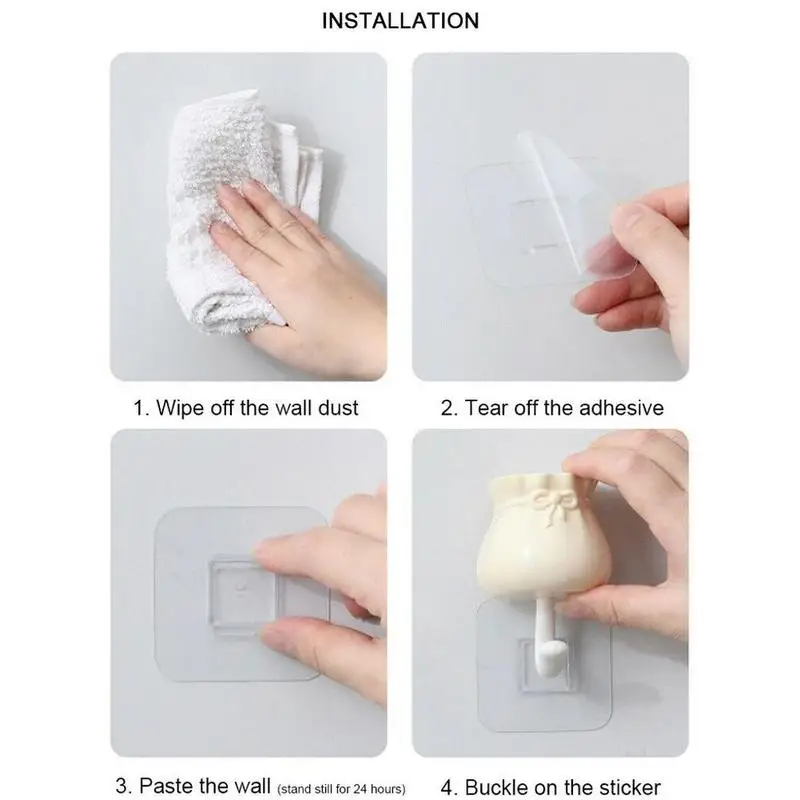 INSTALLATION

1. Wipe off the wall dust

2. Tear off the adhesive

3. Paste the wall (stand still for 24 hours)

4. Buckle on the sticker