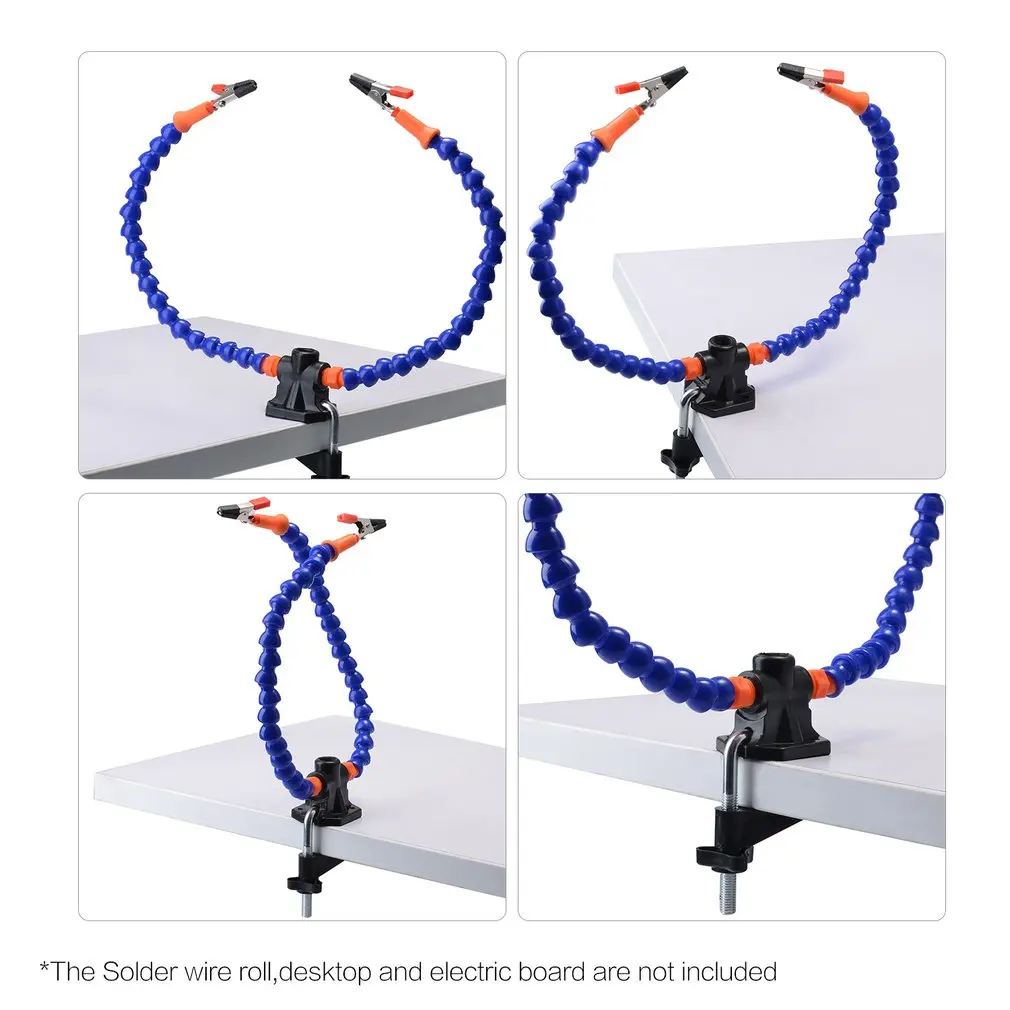 *The Solder wire roll,desktop and electric board are not included