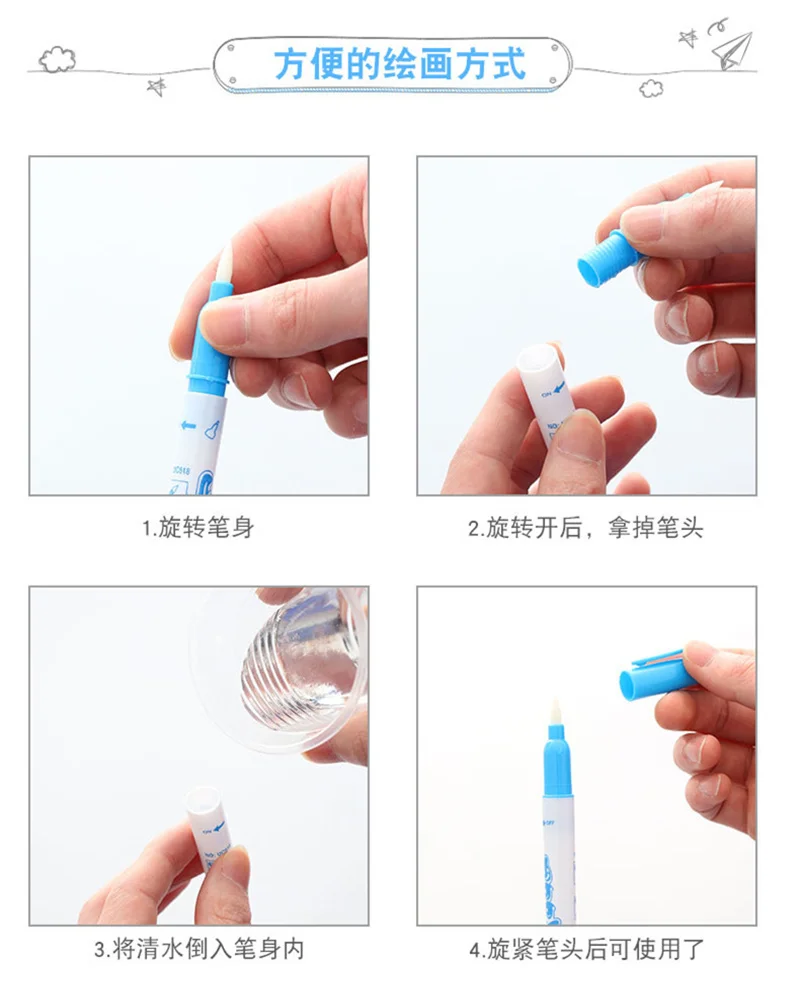 方便的绘画方式

1.旋转笔身

2.旋转开后，拿掉笔头

3.将清水倒入笔身内

4.旋紧笔头后可使用了