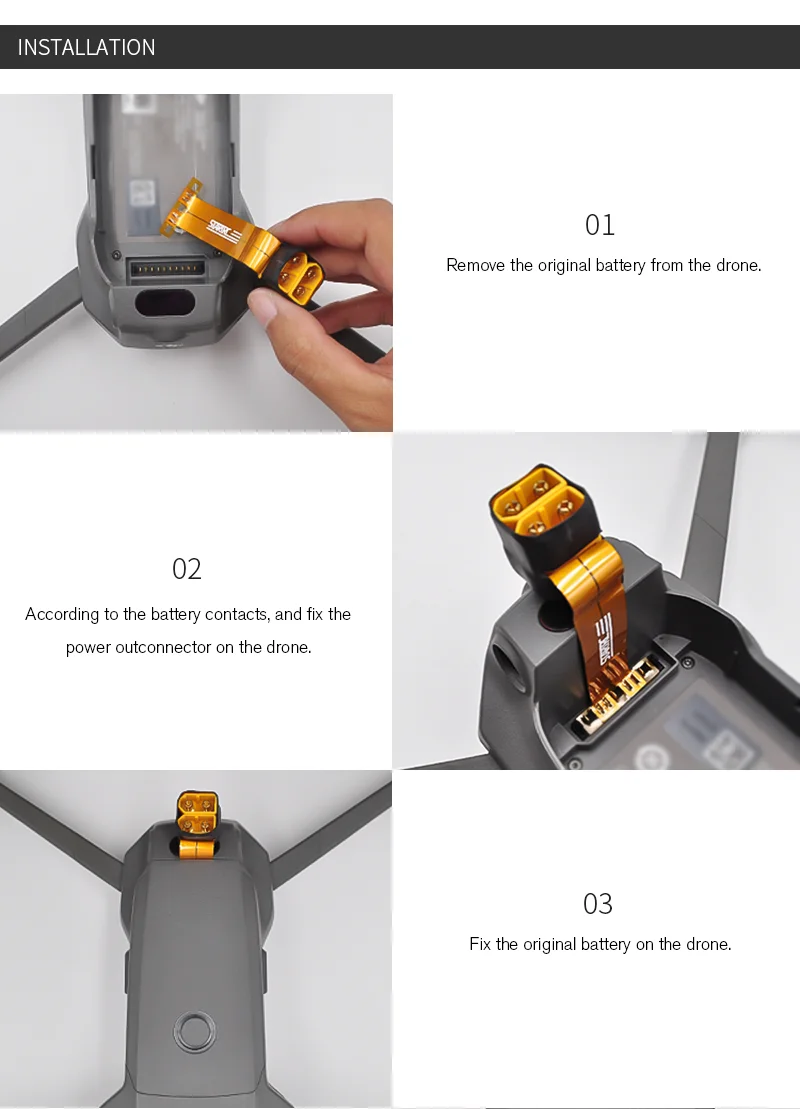 INSTALLATION

01

Remove the original battery from the drone.

02

According to the battery contacts, and fix the power outconnector on the drone.

03

Fix the original battery on the drone.