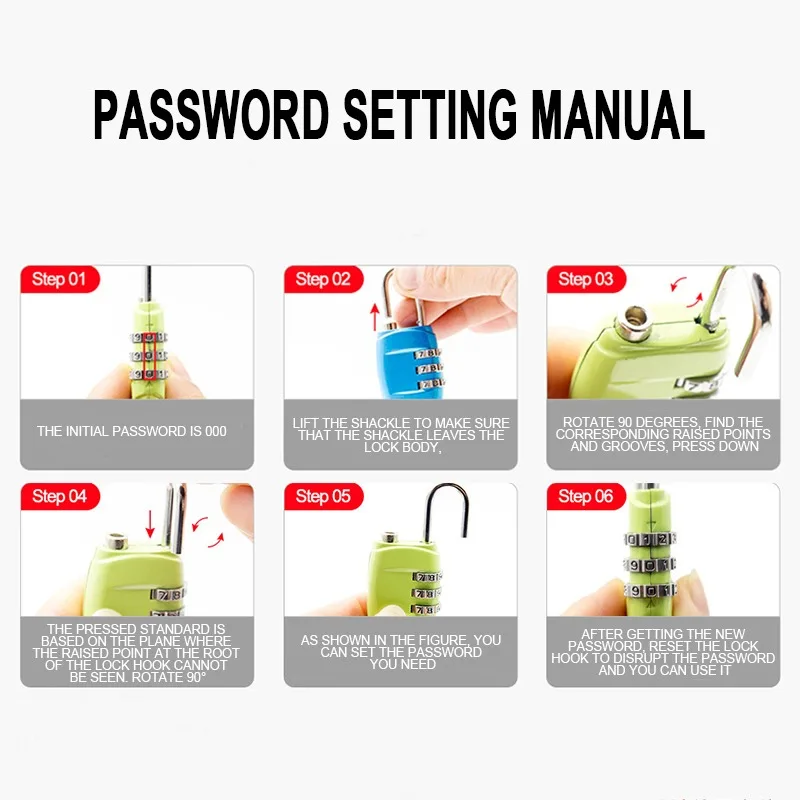 PASSWORD SETTING MANUAL

Step 01

THE INITIAL PASSWORD IS 000

Step 02

LIFT THE SHACKLE TO MAKE SURE THAT THE SHACKLE LEAVES THE LOCK BODY,

Step 03

ROTATE 90 DEGREES, FIND THE CORRESPONDING RAISED POINTS AND GROOVES, PRESS DOWN

Step 04

THE PRESSED STANDARD IS BASED ON THE PLANE WHERE THE RAISED POINT AT THE ROOT OF THE LOCK HOOK CANNOT BE SEEN. ROTATE 90°

Step 05

AS SHOWN IN THE FIGURE, YOU CAN SET THE PASSWORD YOU NEED

Step 06

AFTER GETTING THE NEW PASSWORD, RESET THE LOCK HOOK TO DISRUPT THE PASSWORD AND YOU CAN USE IT