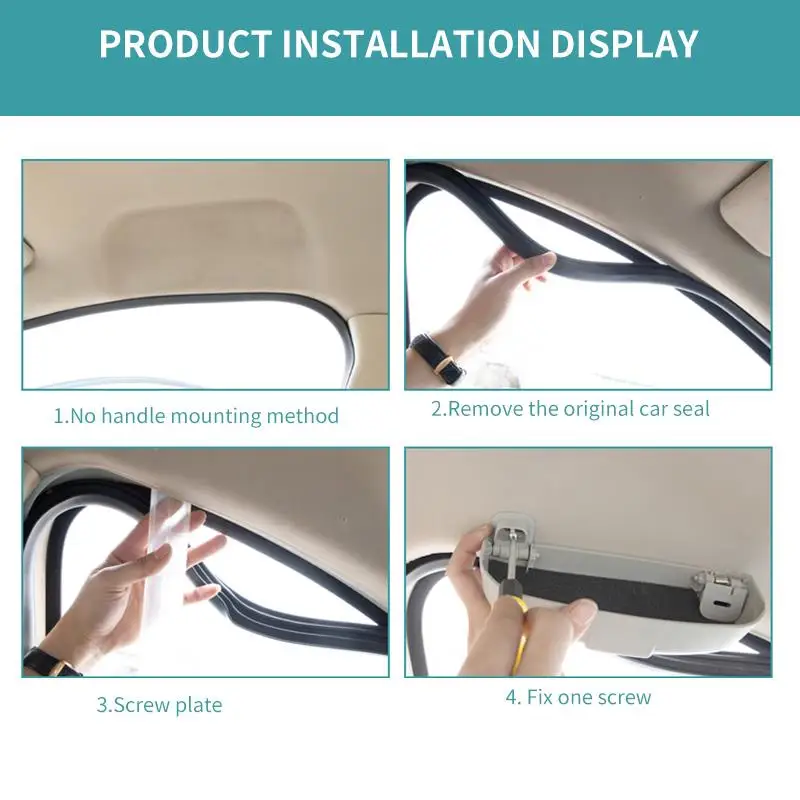 PRODUCT INSTALLATION DISPLAY

1.No handle mounting method

2.Remove the original car seal

3.Screw plate

4. Fix one screw