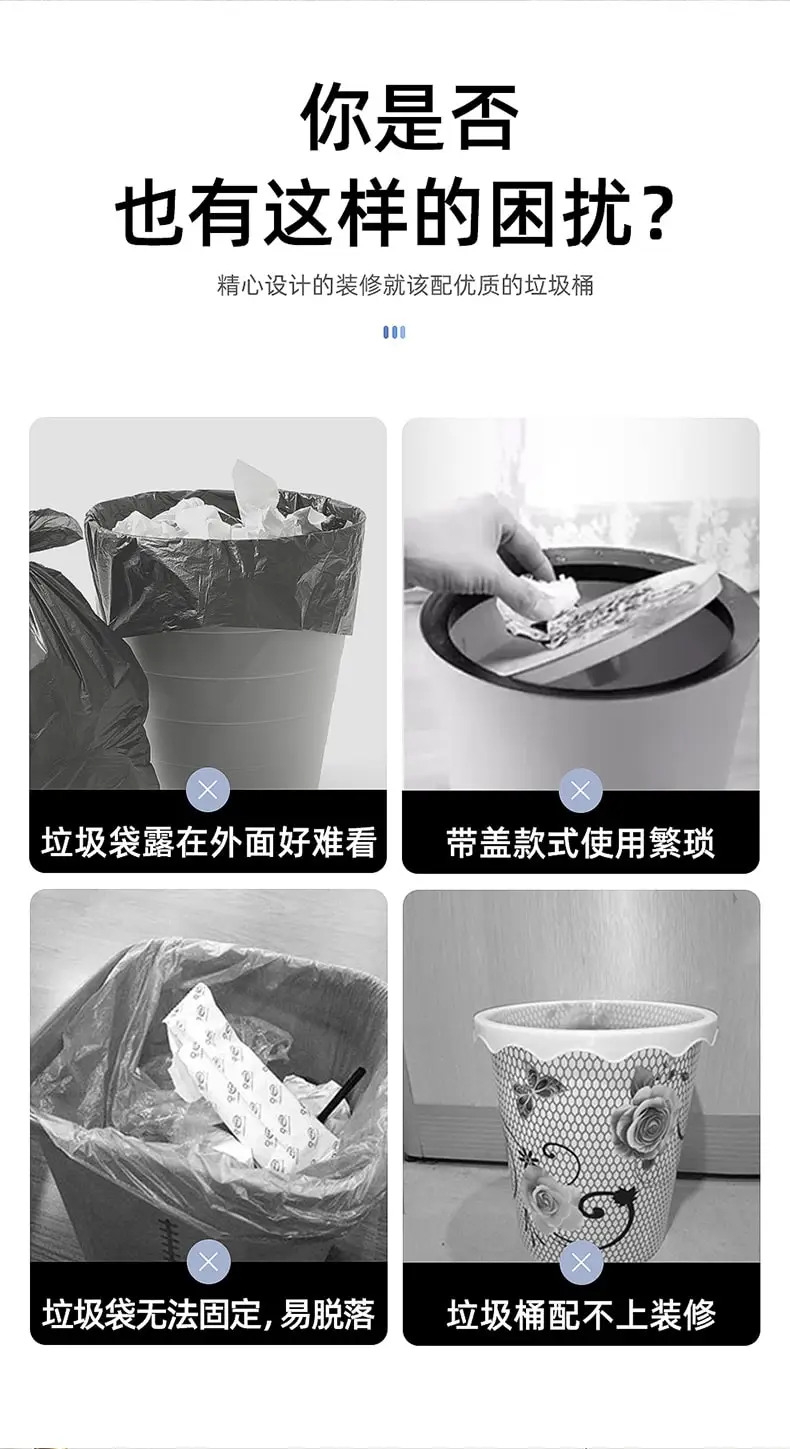 你是否
也有这样的困扰？

精心设计的装修就该配优质的垃圾桶

垃圾袋露在外面好难看

带盖款式使用繁琐

垃圾袋无法固定，易脱落

垃圾桶配不上装修