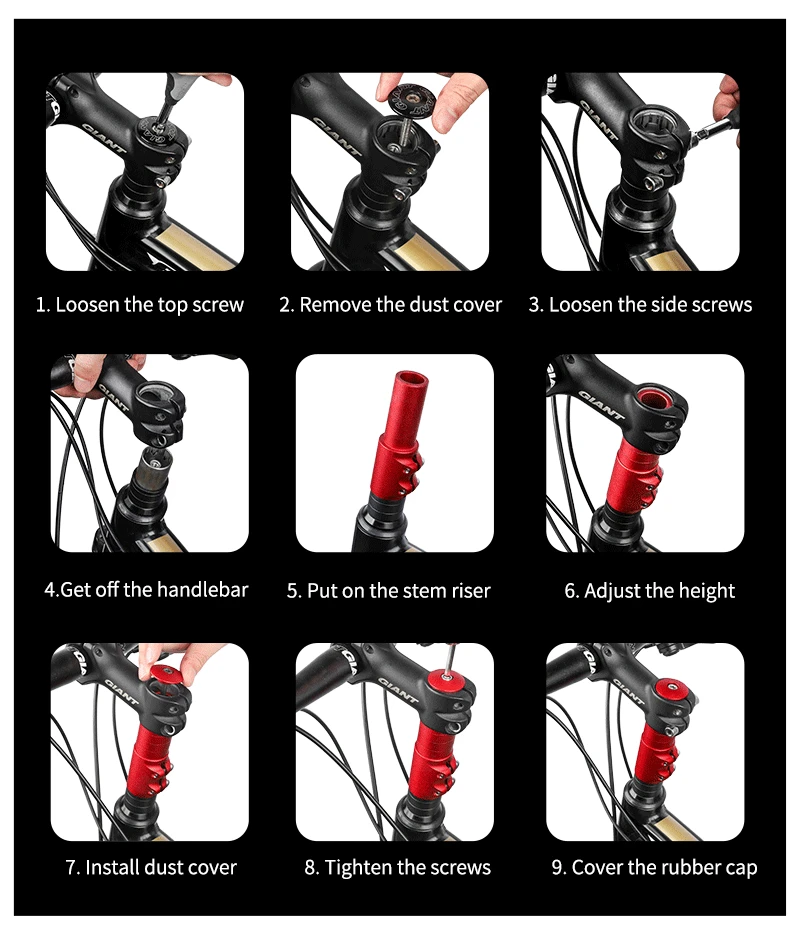 GIANT

1. Loosen the top screw

GIANT

2. Remove the dust cover

GIANT

3. Loosen the side screws

GIANT

4.Get off the handlebar

5. Put on the stem riser

GIANT

6. Adjust the height

GIANT

7. Install dust cover

GIANT

8. Tighten the screws

GIANT

9. Cover the rubber cap