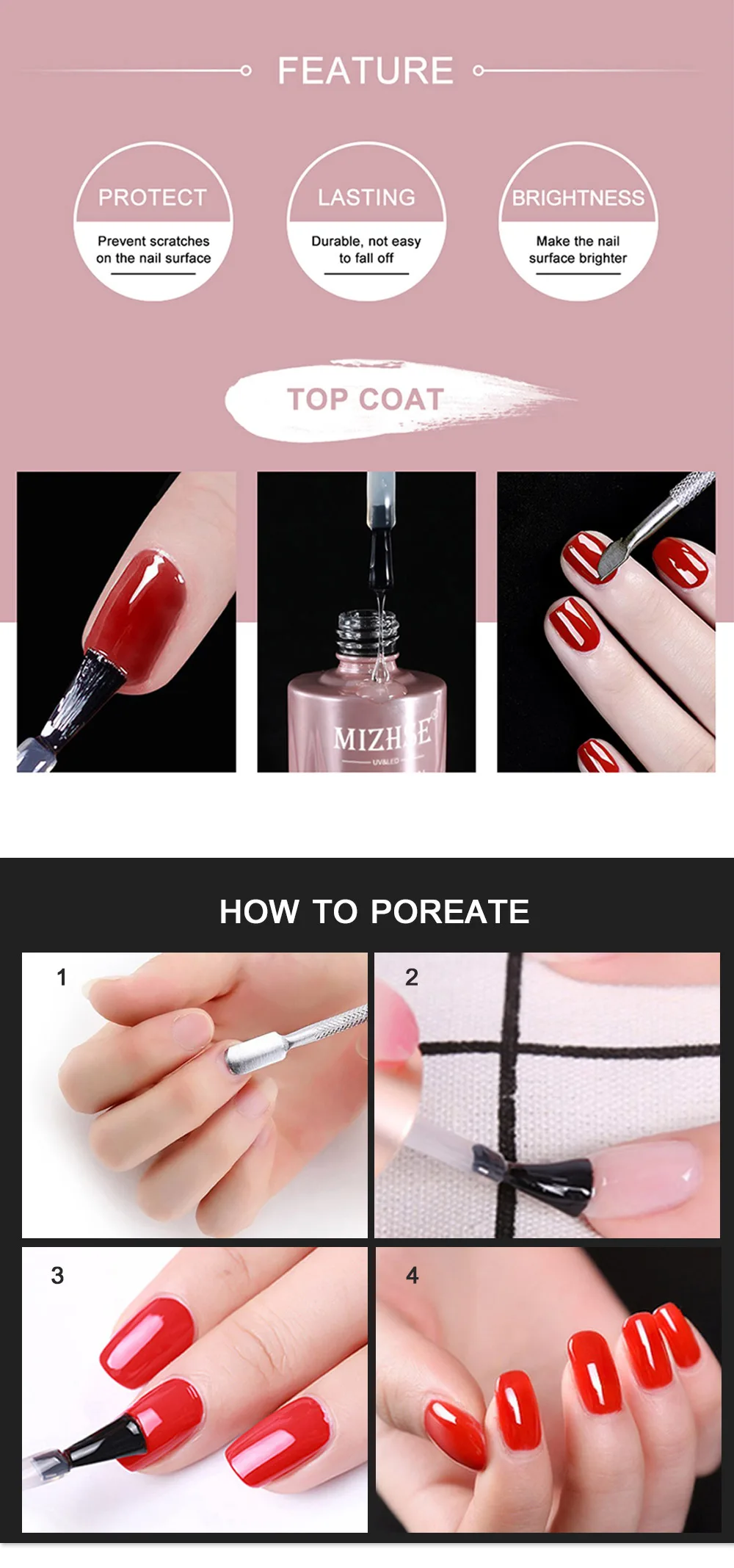 FEATURE

PROTECT
Prevent scratches on the nail surface

LASTING
Durable, not easy to fall off

BRIGHTNESS
Make the nail surface brighter

TOP COAT

MIZHSE
UV&LED

HOW TO POREATE

1

2

3

4