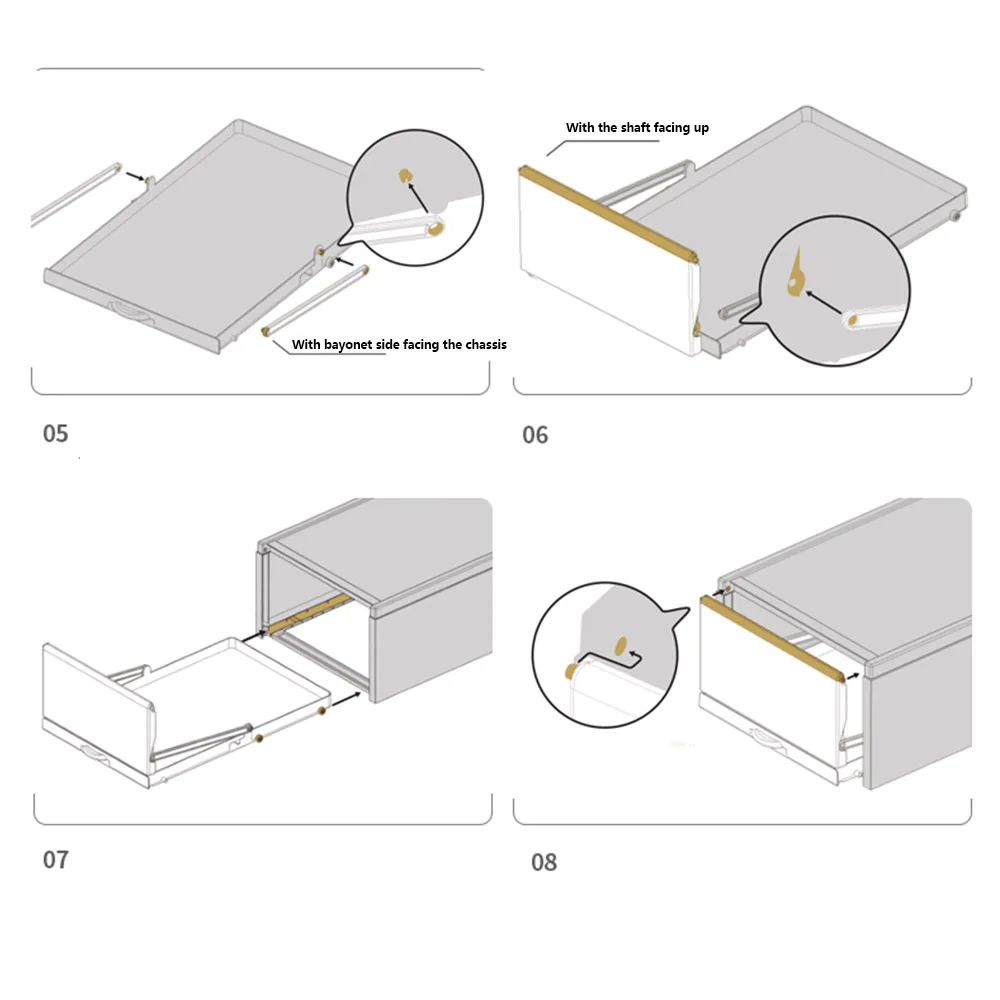 With bayonet side facing the chassis

05

With the shaft facing up

06

07

08