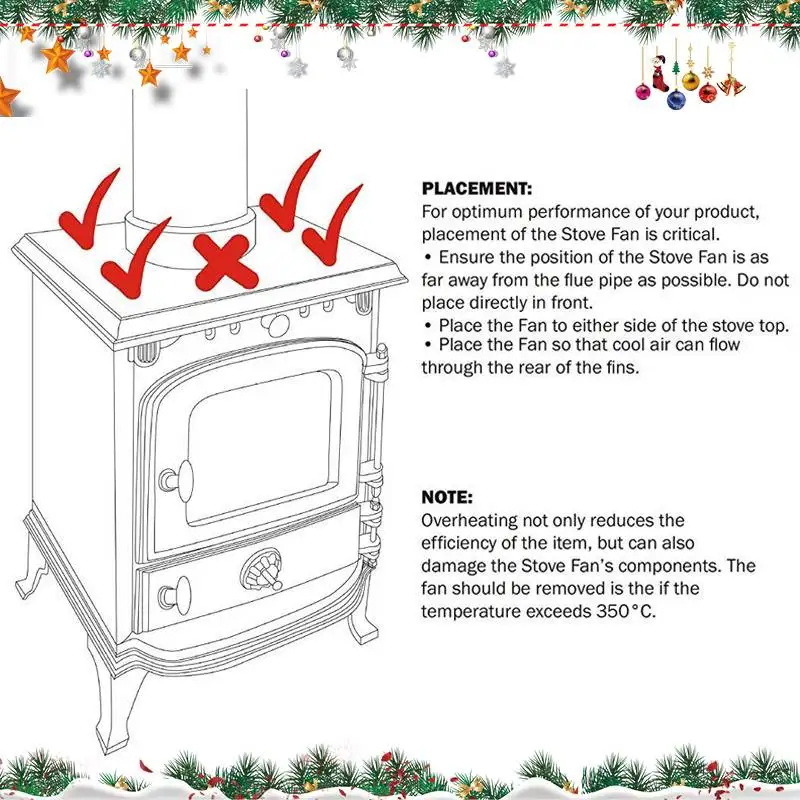 PLACEMENT:
For optimum performance of your product, placement of the Stove Fan is critical.
• Ensure the position of the Stove Fan is as far away from the flue pipe as possible. Do not place directly in front.
• Place the Fan to either side of the stove top.
• Place the Fan so that cool air can flow through the rear of the fins.

NOTE:
Overheating not only reduces the efficiency of the item, but can also damage the Stove Fan's components. The fan should be removed is the if the temperature exceeds 350°C.