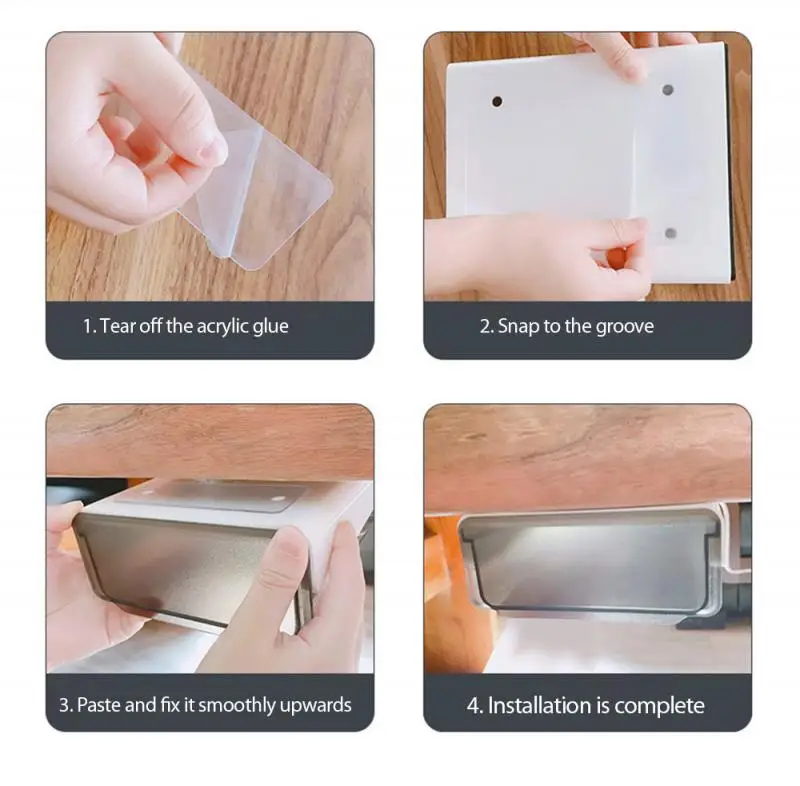 1. Tear off the acrylic glue

2. Snap to the groove

3. Paste and fix it smoothly upwards

4. Installation is complete