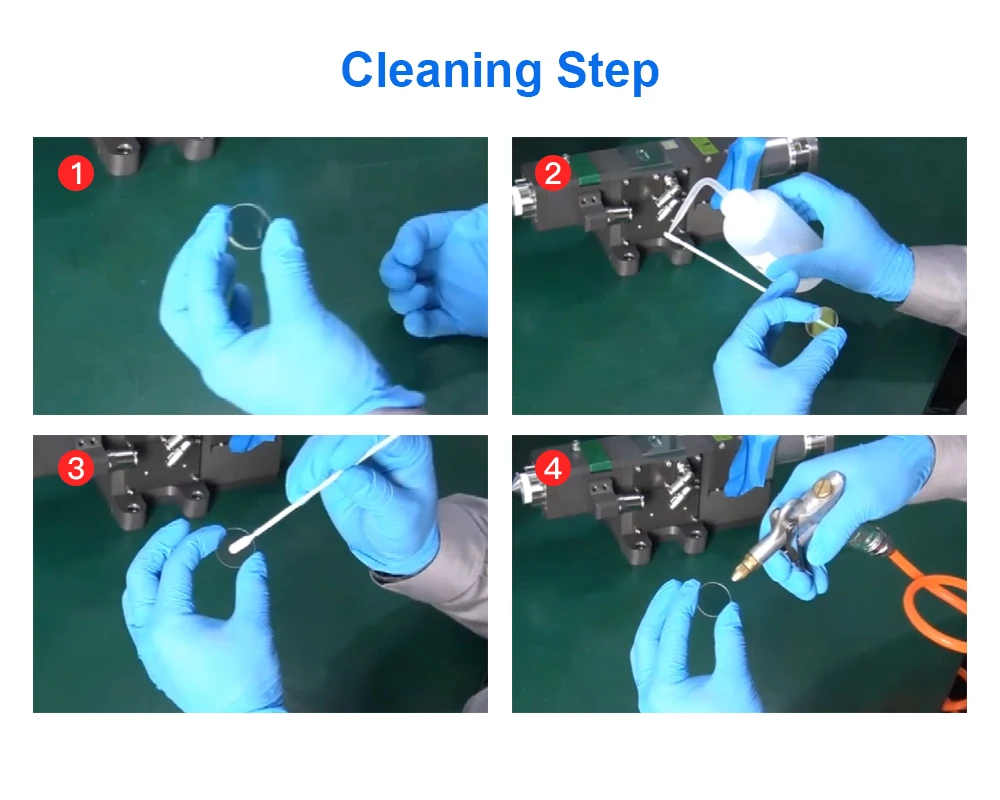 Cleaning Step

1

2

3

4