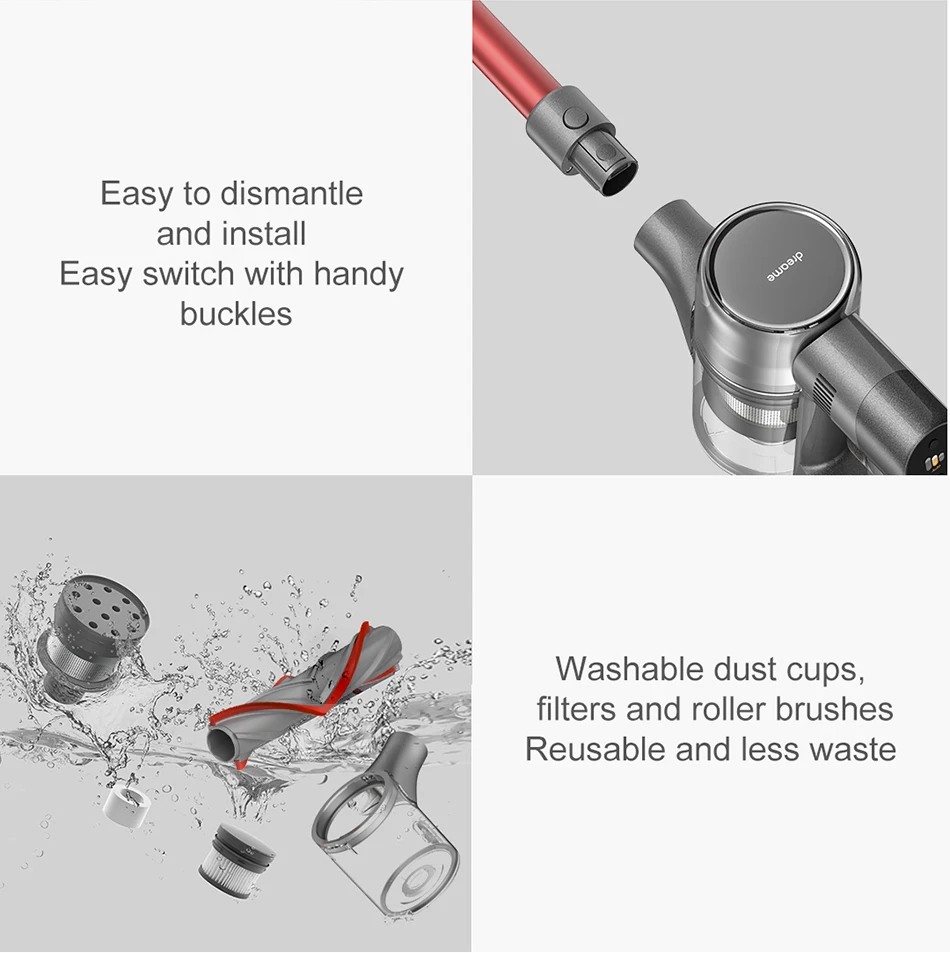 Easy to dismantle and install
Easy switch with handy buckles

dreame

Washable dust cups, filters and roller brushes
Reusable and less waste