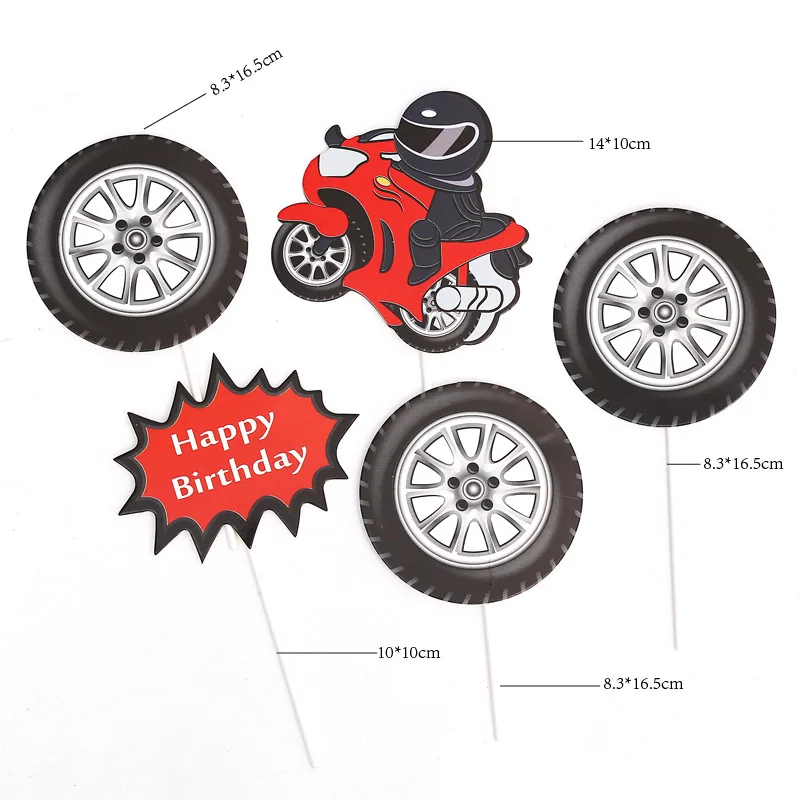 8.3*16.5cm

14*10cm

Happy Birthday

8.3*16.5cm

10*10cm

8.3*16.5cm