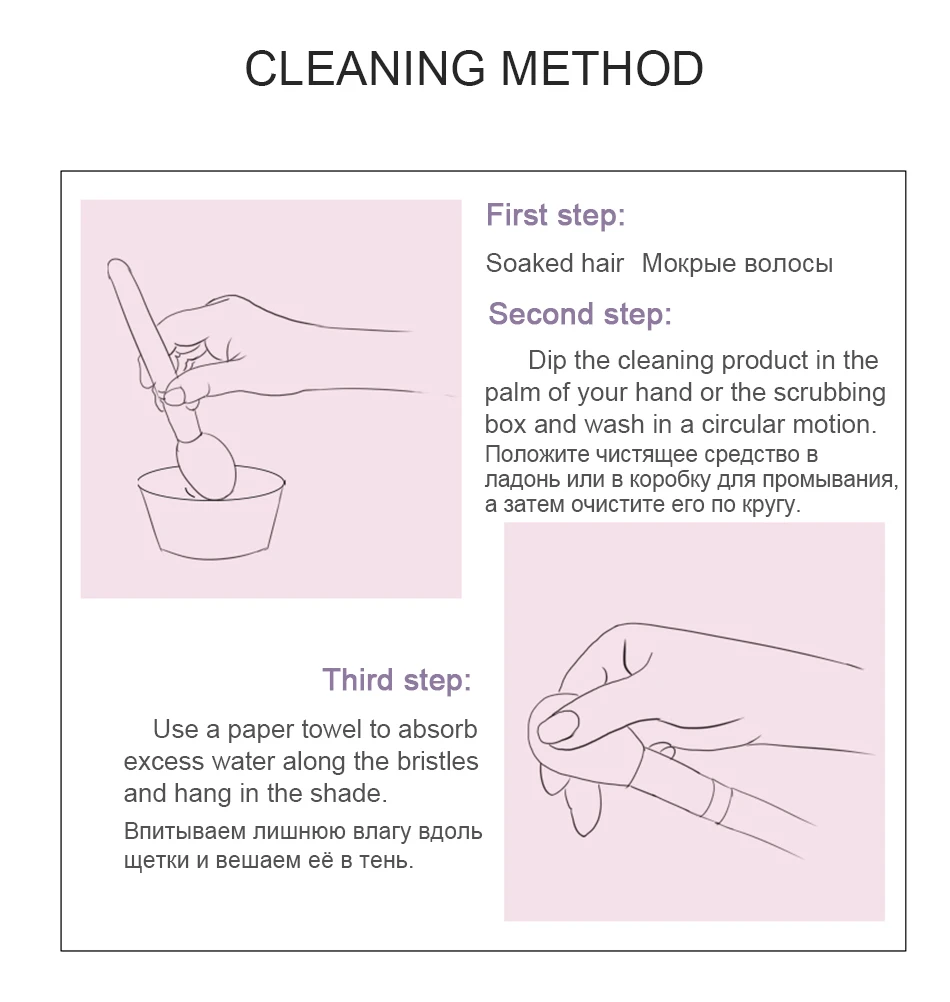 CLEANING METHOD

First step:

Soaked hair Мокрые волосы

Second step:

Dip the cleaning product in the palm of your hand or the scrubbing box and wash in a circular motion.

Положите чистящее средство в ладонь или в коробку для промывания, а затем очистите его по кругу.

Third step:

Use a paper towel to absorb excess water along the bristles and hang in the shade.

Впитываем лишнюю влагу вдоль щетки и вешаем её в тень.