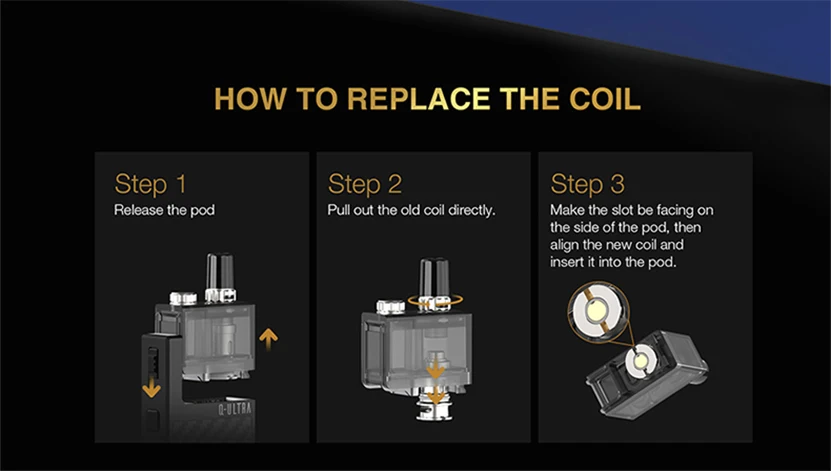 HOW TO REPLACE THE COIL

Step 1
Release the pod

Q-ULTRA

Step 2
Pull out the old coil directly.

Step 3
Make the slot be facing on the side of the pod, then align the new coil and insert it into the pod.