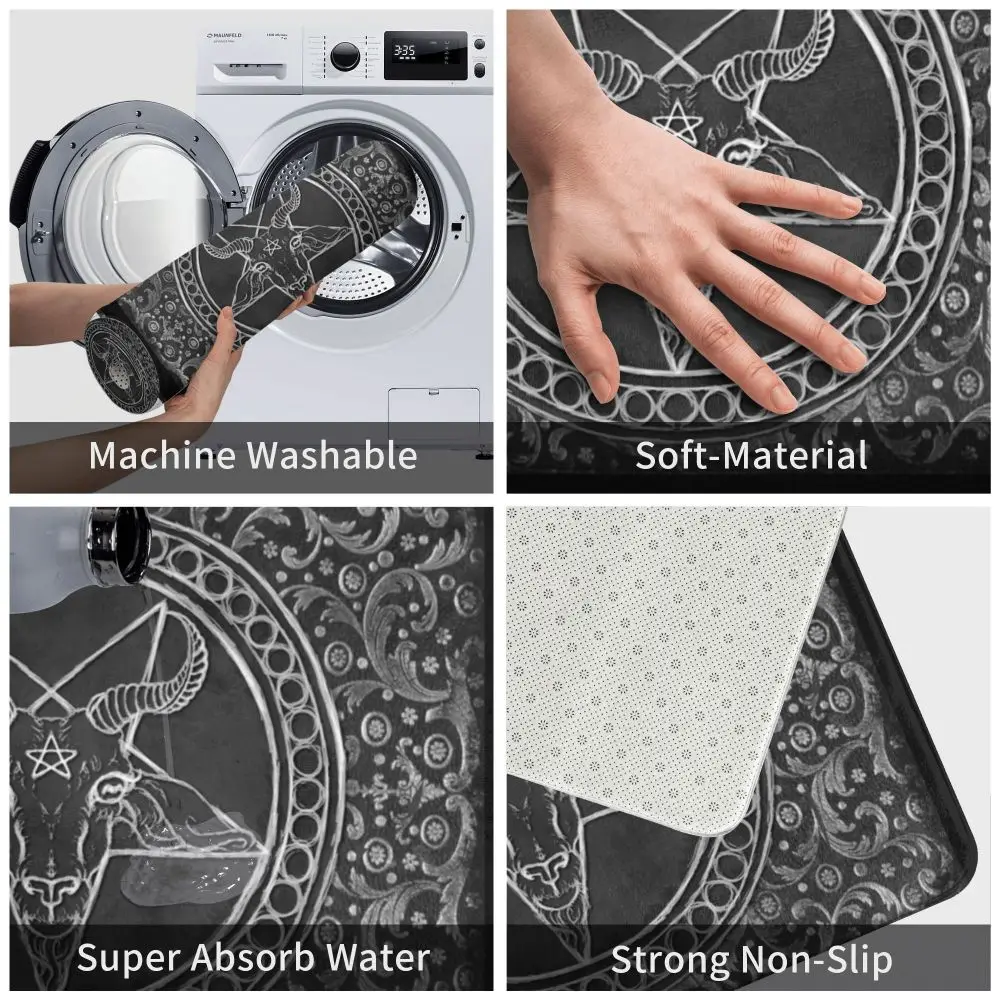 MAUNFELD

3:35

Machine Washable

Soft-Material

Super Absorb Water

Strong Non-Slip