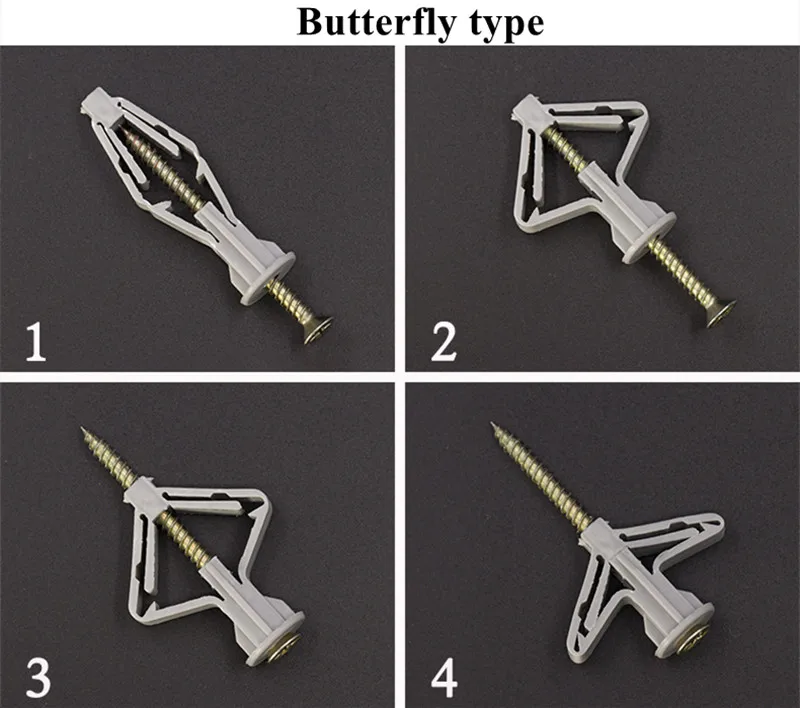 Butterfly type

1

2

3

4