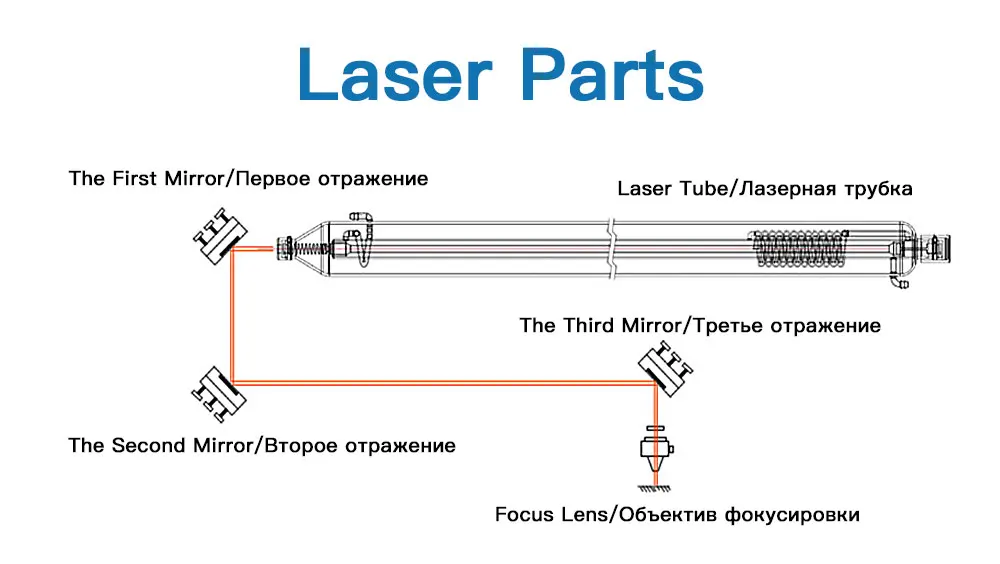 Laser Parts

The First Mirror/Первое отражение

Laser Tube/Лазерная трубка

The Third Mirror/Третье отражение

The Second Mirror/Второе отражение

Focus Lens/Объектив фокусировки