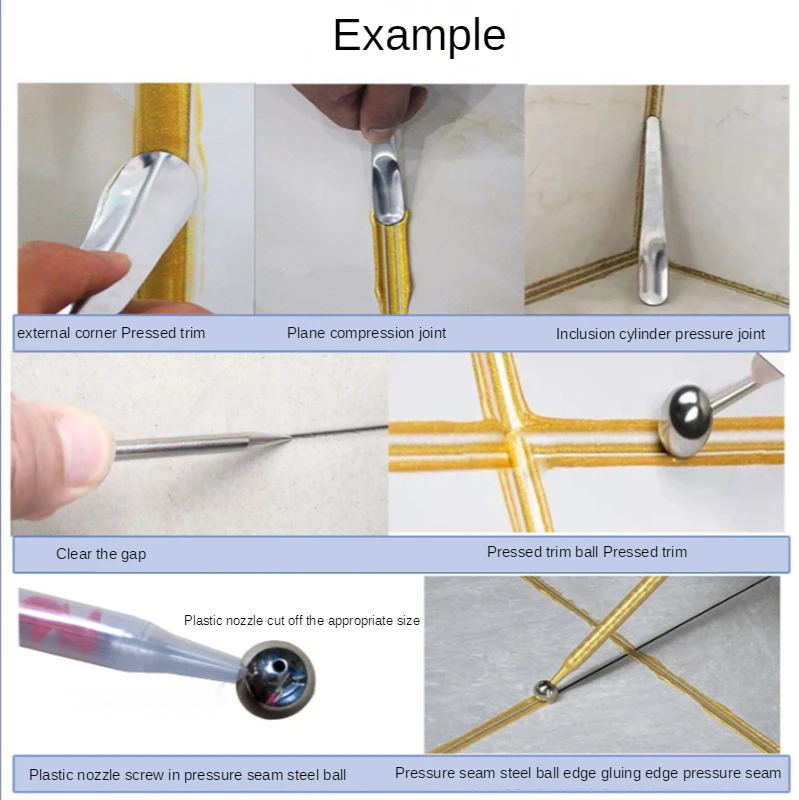 Example

external corner Pressed trim

Plane compression joint

Inclusion cylinder pressure joint

Clear the gap

Pressed trim ball Pressed trim

Plastic nozzle cut off the appropriate size

Plastic nozzle screw in pressure seam steel ball

Pressure seam steel ball edge gluing edge pressure seam