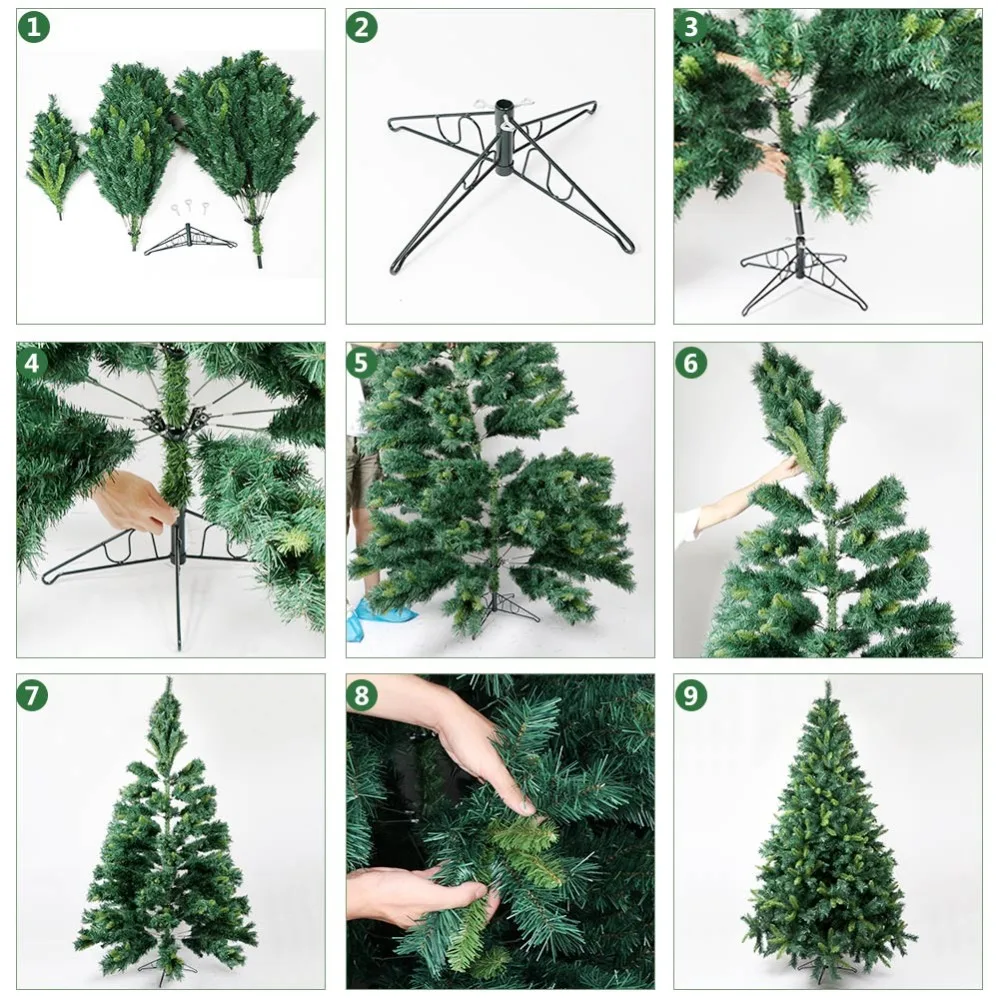 1
2
3
4
5
6
7
8
9