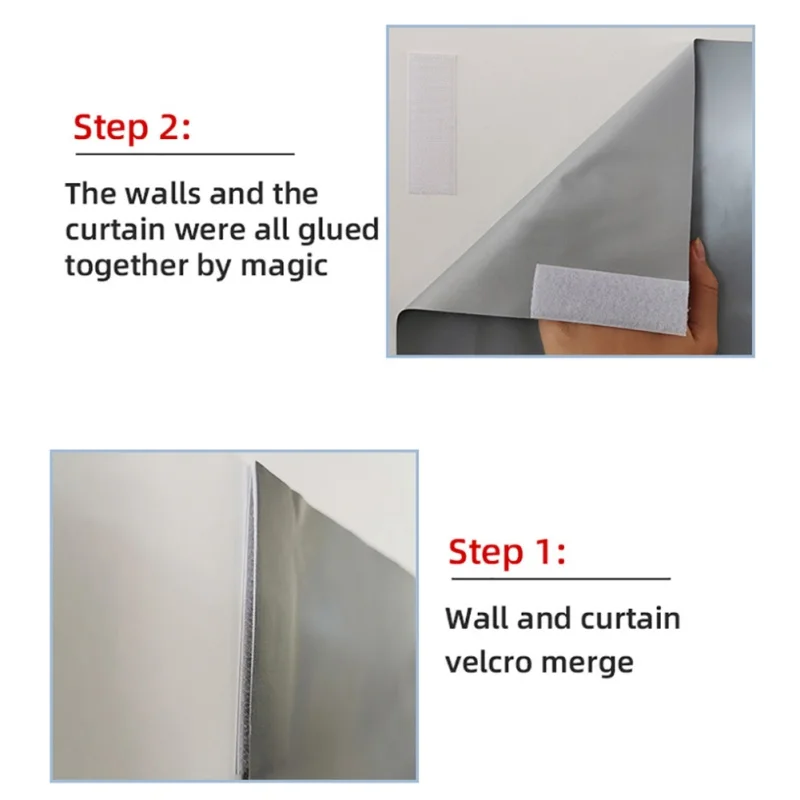 Step 2:

The walls and the curtain were all glued together by magic

Step 1:

Wall and curtain velcro merge