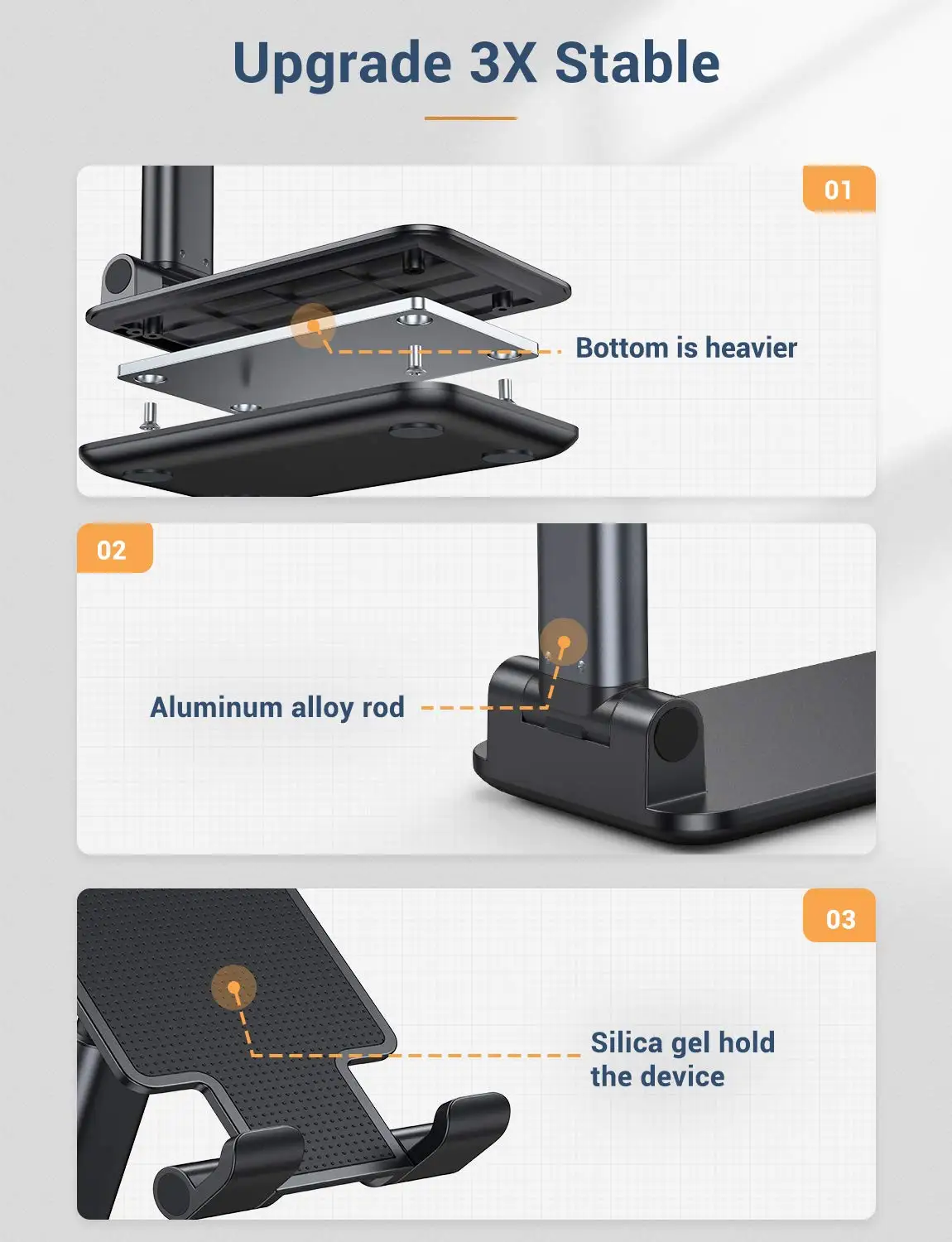 Upgrade 3X Stable

01

Bottom is heavier

02

Aluminum alloy rod

03

Silica gel hold the device