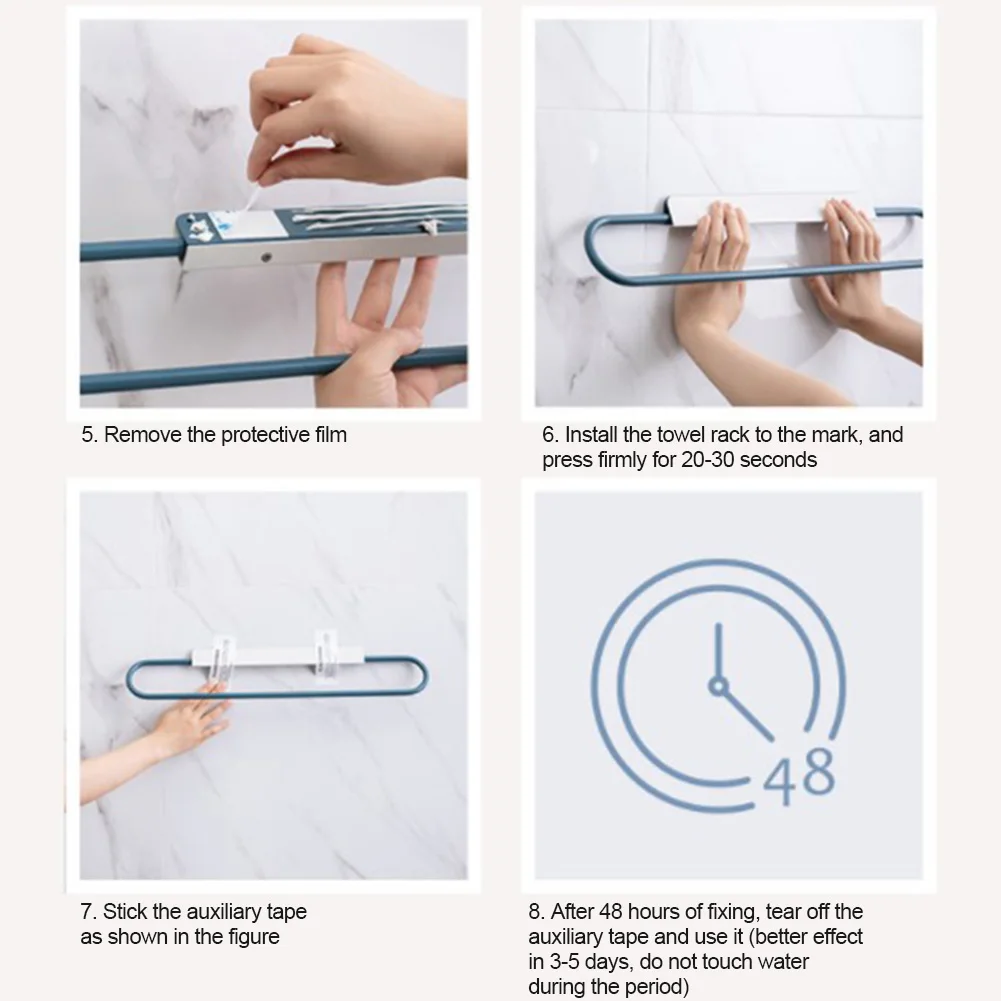 5. Remove the protective film

6. Install the towel rack to the mark, and press firmly for 20-30 seconds

7. Stick the auxiliary tape as shown in the figure

48

8. After 48 hours of fixing, tear off the auxiliary tape and use it (better effect in 3-5 days, do not touch water during the period)