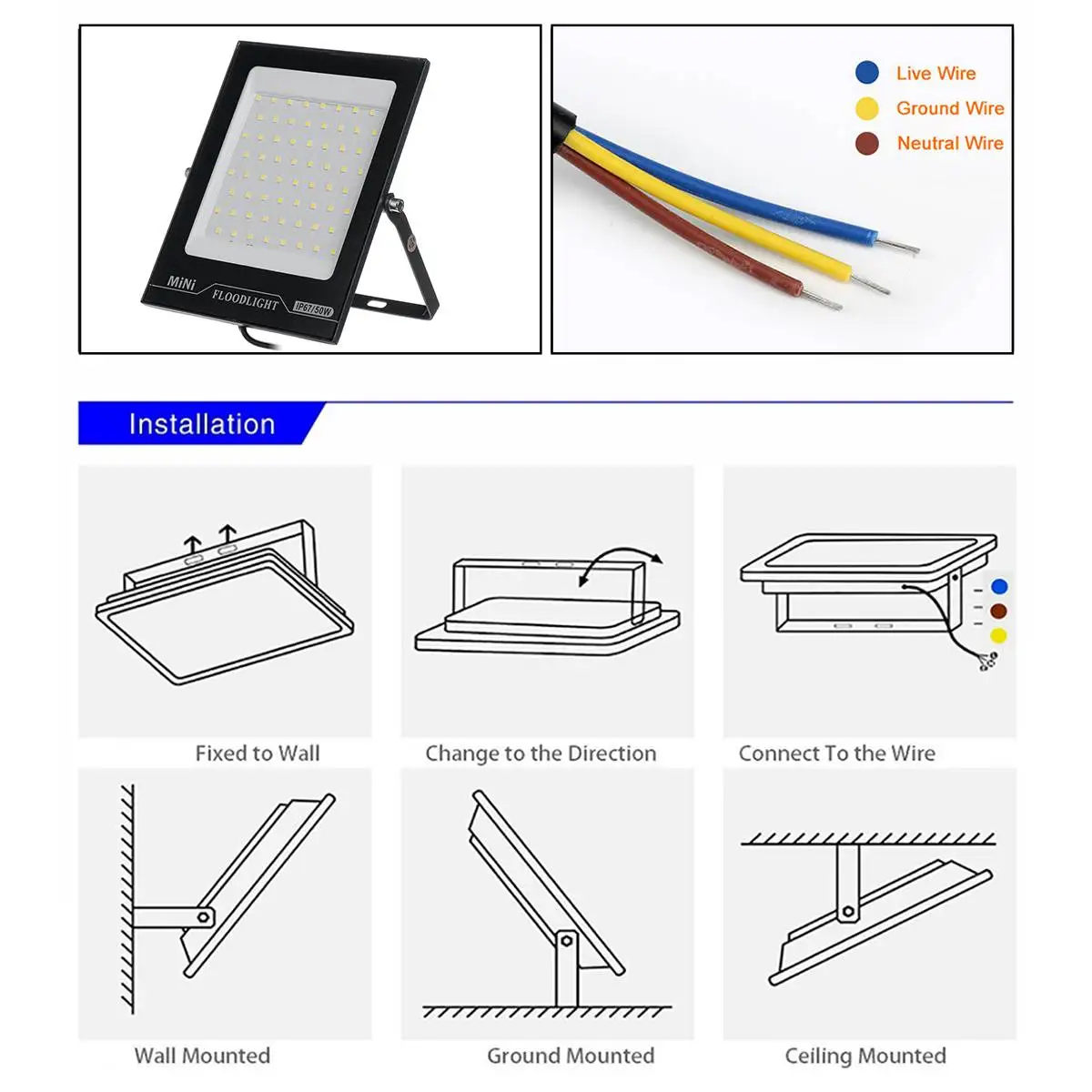 MiNi FLOODLIGHT IP67/50W

Live Wire
Ground Wire
Neutral Wire

Installation

Fixed to Wall

Change to the Direction

Connect To the Wire

Wall Mounted

Ground Mounted

Ceiling Mounted